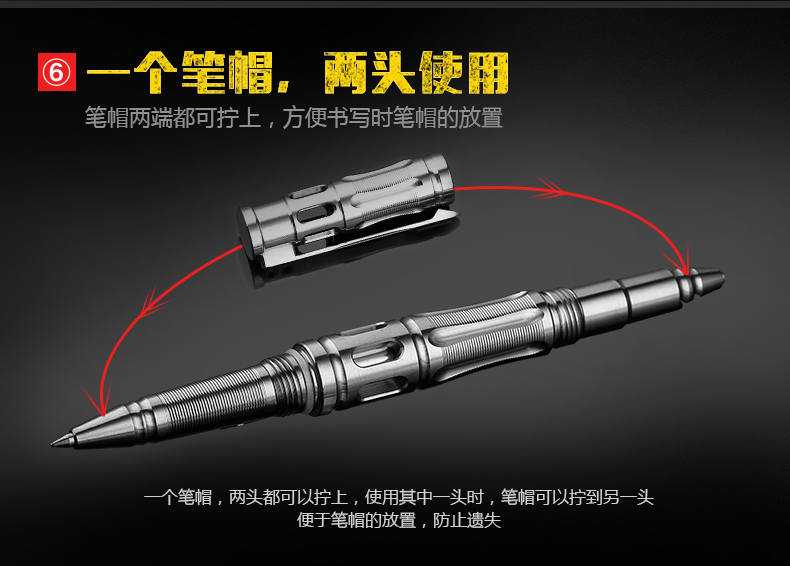 ⑥ 一个笔帽，两头使用

笔帽两端都可拧上，方便书写时笔帽的放置

一个笔帽，两头都可以拧上，使用其中一头时，笔帽可以拧到另一头
便于笔帽的放置，防止遗失