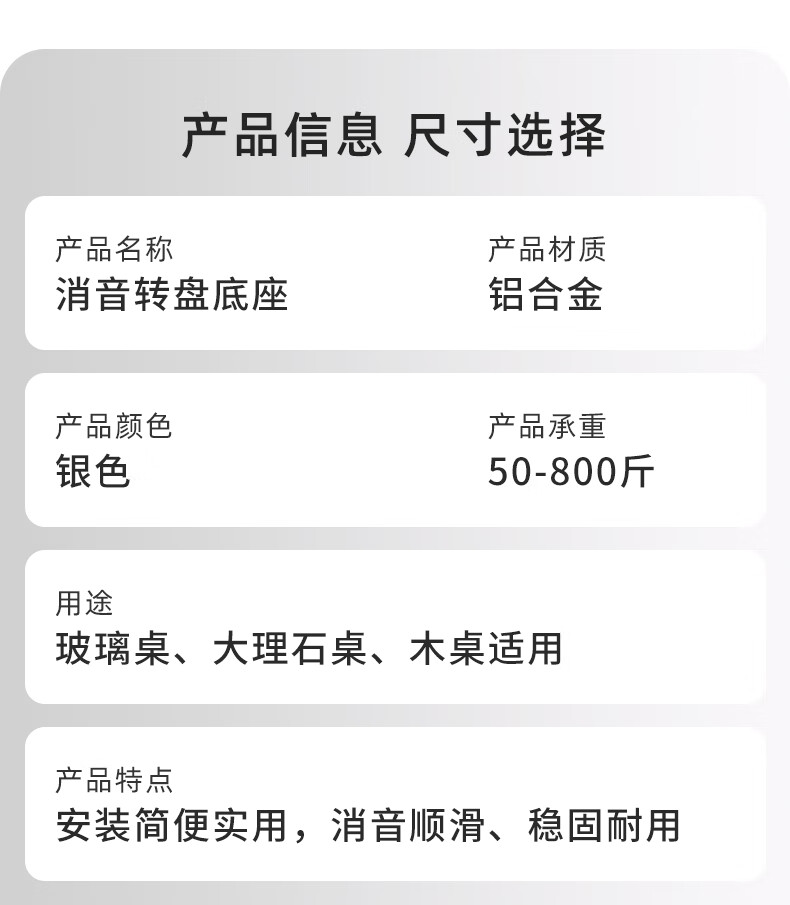 产品信息 尺寸选择

产品名称
消音转盘底座

产品材质
铝合金

产品颜色
银色

产品承重
50-800斤

用途
玻璃桌、大理石桌、木桌适用

产品特点
安装简便实用，消音顺滑、稳固耐用