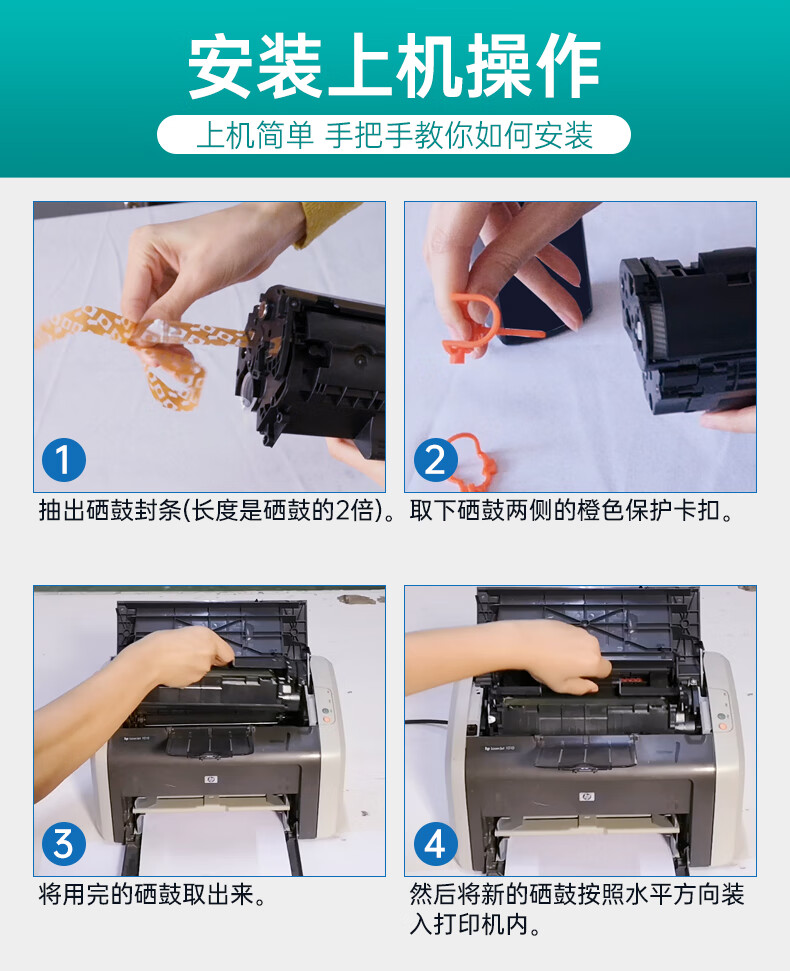 安装上机操作

上机简单 手把手教你如何安装

1

抽出硒鼓封条(长度是硒鼓的2倍)。

2

取下硒鼓两侧的橙色保护卡扣。

3

将用完的硒鼓取出来。

4

然后将新的硒鼓按照水平方向装入打印机内。