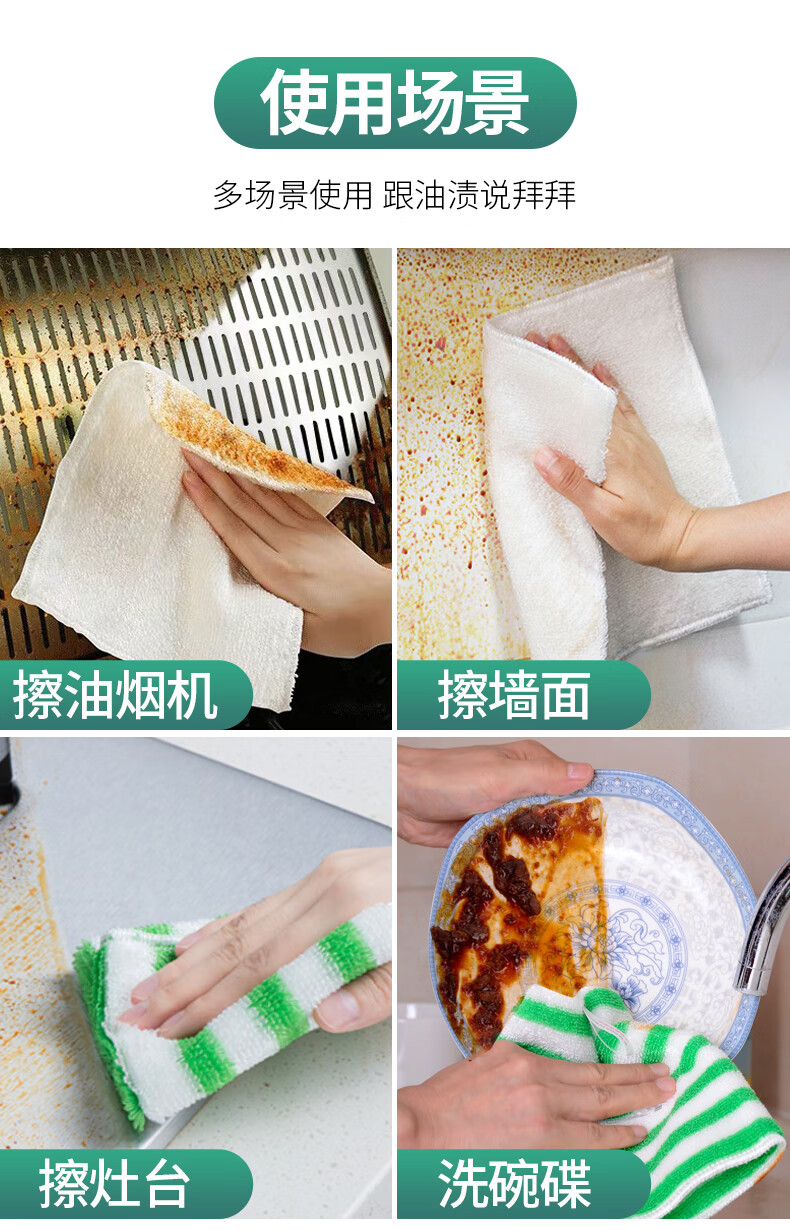 使用场景

多场景使用 跟油渍说拜拜

擦油烟机

擦墙面

擦灶台

洗碗碟