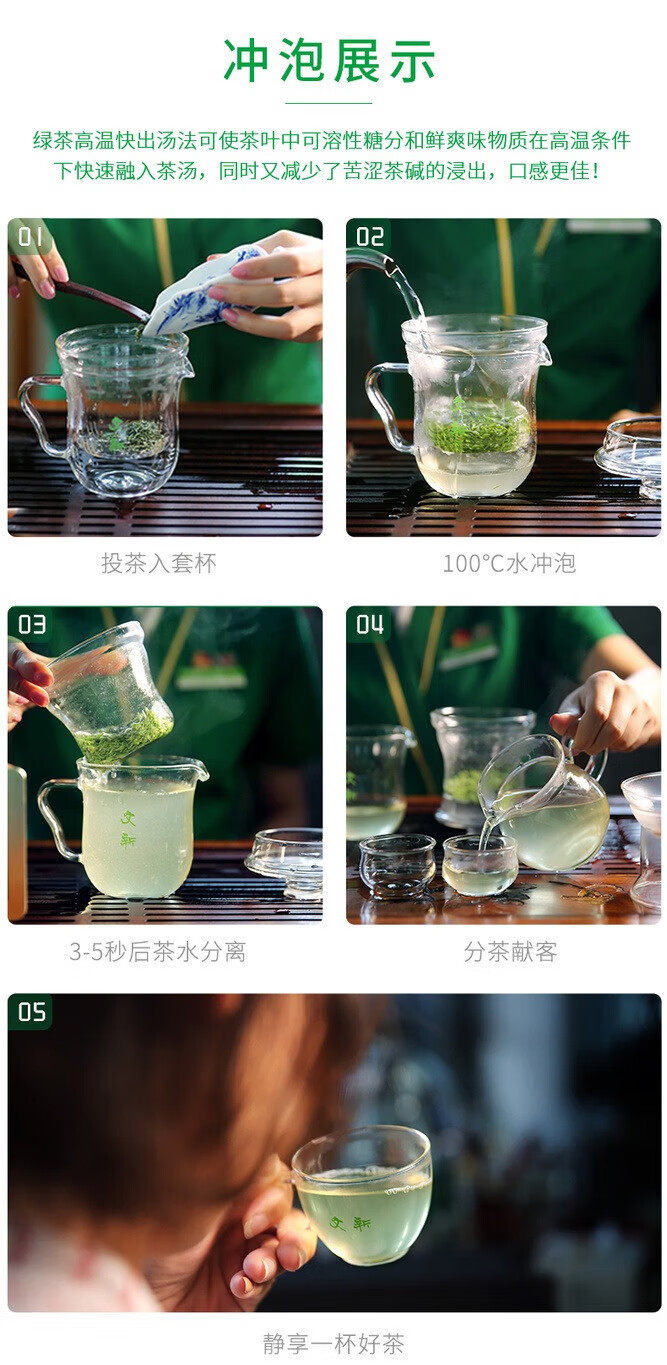 冲泡展示

绿茶高温快出汤法可使茶叶中可溶性糖分和鲜爽味物质在高温条件下快速融入茶汤，同时又减少了苦涩茶碱的浸出，口感更佳！

01

投茶入套杯

02

100°C水冲泡

03

文新

3-5秒后茶水分离

04

分茶献客

05

文新

静享一杯好茶