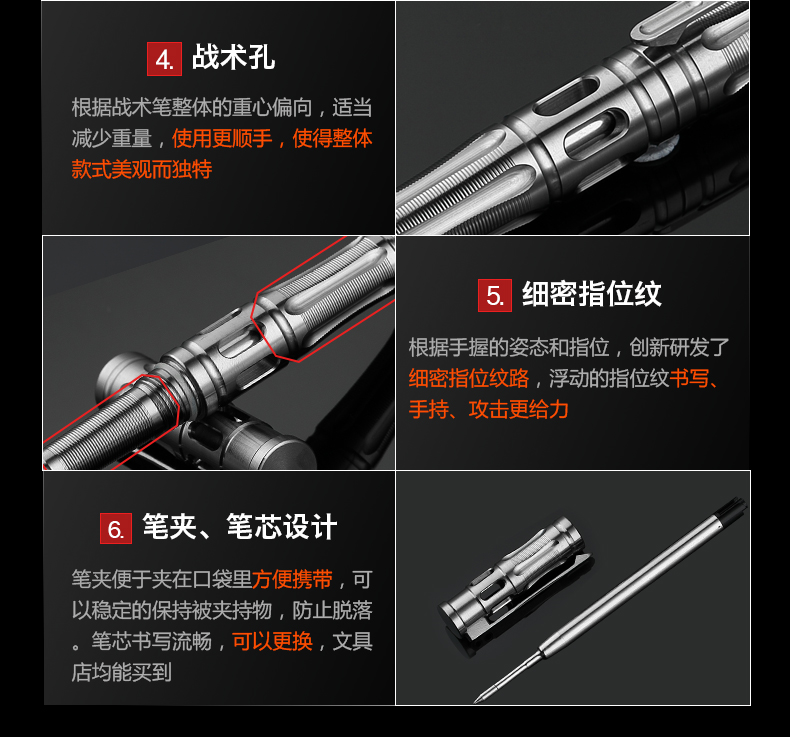 4. 战术孔

根据战术笔整体的重心偏向，适当减少重量，使用更顺手，使得整体款式美观而独特

5. 细密指位纹

根据手握的姿态和指位，创新研发了细密指位纹路，浮动的指位纹书写、手持、攻击更给力

6. 笔夹、笔芯设计

笔夹便于夹在口袋里方便携带，可以稳定的保持被夹持物，防止脱落。笔芯书写流畅，可以更换，文具店均能买到