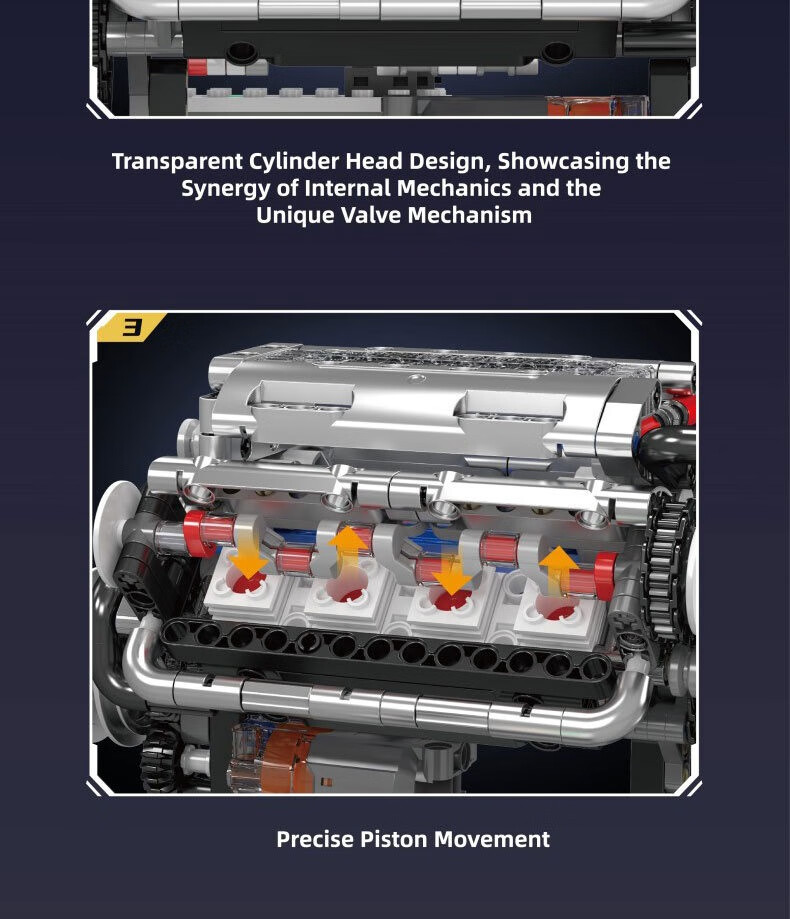 Transparent Cylinder Head Design, Showcasing the Synergy of Internal Mechanics and the Unique Valve Mechanism

3

Precise Piston Movement