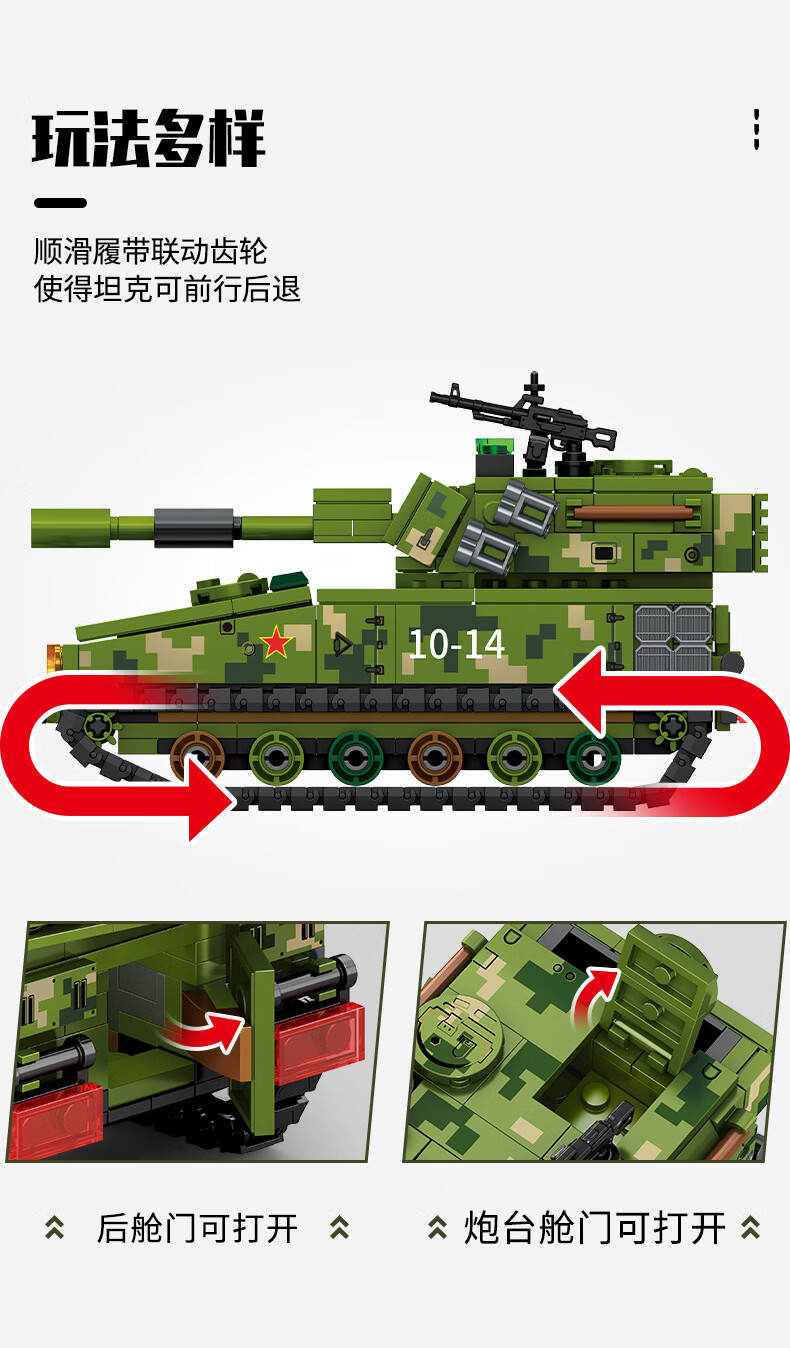 玩法多样

顺滑履带联动齿轮
使得坦克可前行后退

10-14

后舱门可打开

炮台舱门可打开