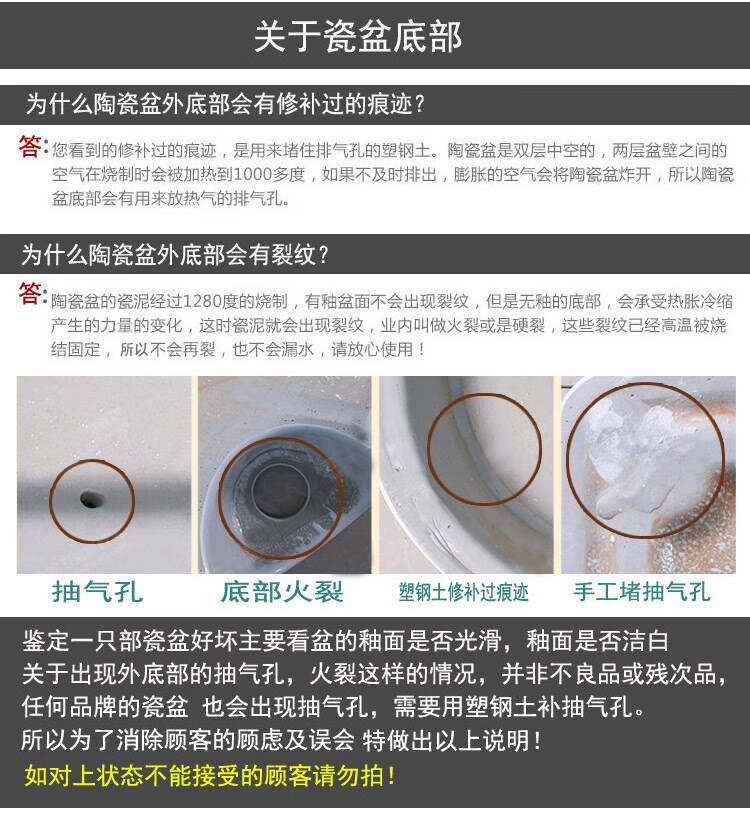 关于瓷盆底部

为什么陶瓷盆外底部会有修补过的痕迹？

答：您看到的修补过的痕迹，是用来堵住排气孔的塑钢土。陶瓷盆是双层中空的，两层盆壁之间的空气在烧制时会被加热到1000多度，如果不及时排出，膨胀的空气会将陶瓷盆炸开，所以陶瓷盆底部会有用来放热气的排气孔。

为什么陶瓷盆外底部会有裂纹？

答：陶瓷盆的瓷泥经过1280度的烧制，有釉盆面不会出现裂纹，但是无釉的底部，会承受热胀冷缩产生的力量的变化，这时瓷泥就会出现裂纹，业内叫做火裂或是硬裂，这些裂纹已经高温被烧结固定，所以不会再裂，也不会漏水，请放心使用！

抽气孔

底部火裂

塑钢土修补过痕迹

手工堵抽气孔

鉴定一只部瓷盆好坏主要看盆的釉面是否光滑，釉面是否洁白
关于出现外底部的抽气孔，火裂这样的情况，并非不良品或残次品，
任何品牌的瓷盆 也会出现抽气孔，需要用塑钢土补抽气孔。
所以为了消除顾客的顾虑及误会 特做出以上说明！

如对上状态不能接受的顾客请勿拍！