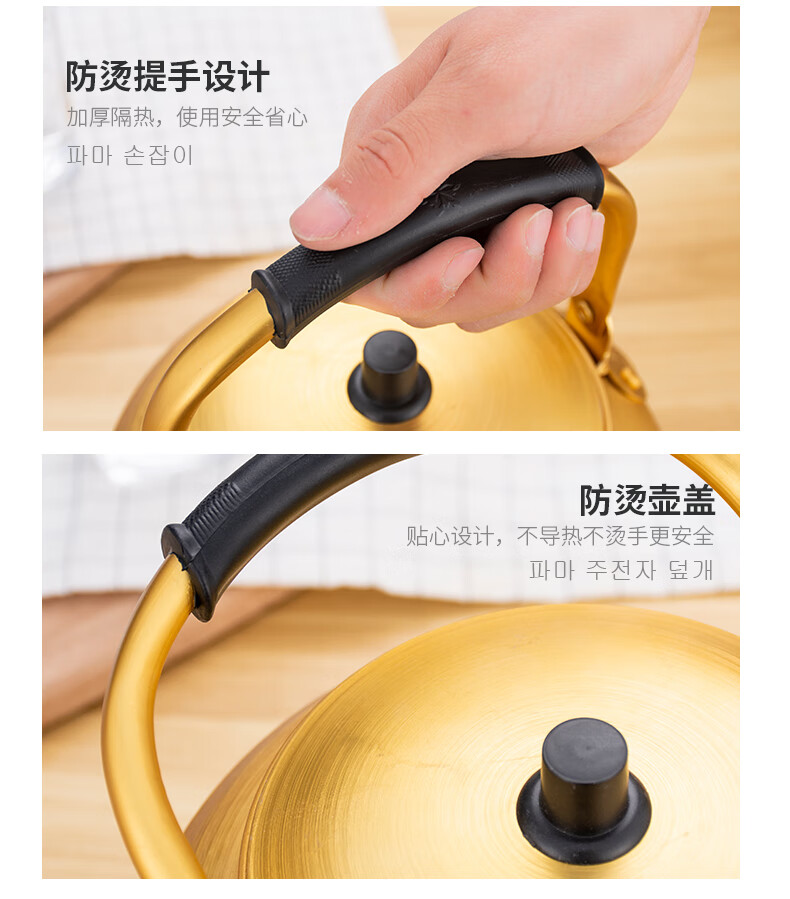 防烫提手设计
加厚隔热，使用安全省心
파마 손잡이

防烫壶盖
贴心设计，不导热不烫手更安全
파마 주전자 덮개