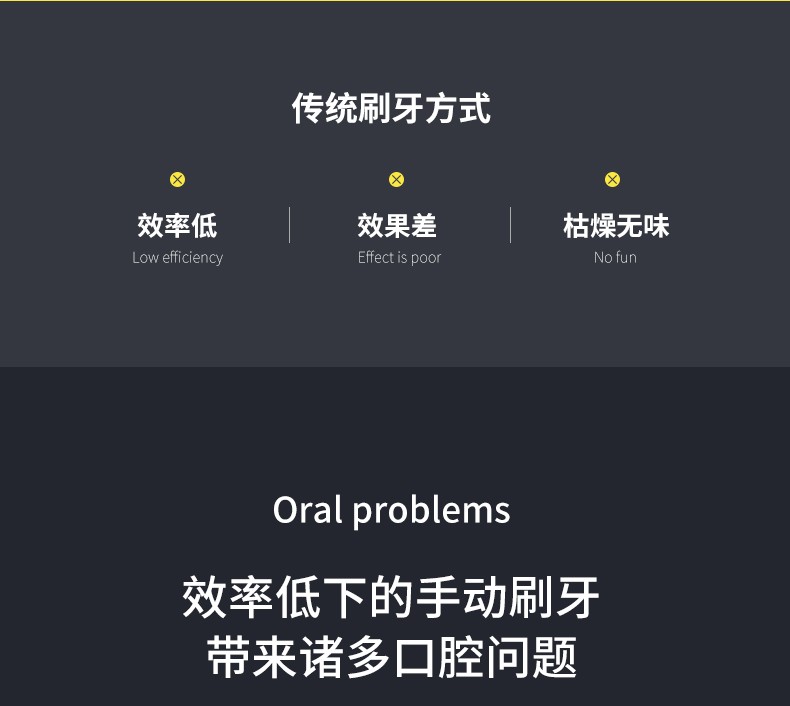 传统刷牙方式

效率低
Low efficiency

效果差
Effect is poor

枯燥无味
No fun

Oral problems

效率低下的手动刷牙
带来诸多口腔问题