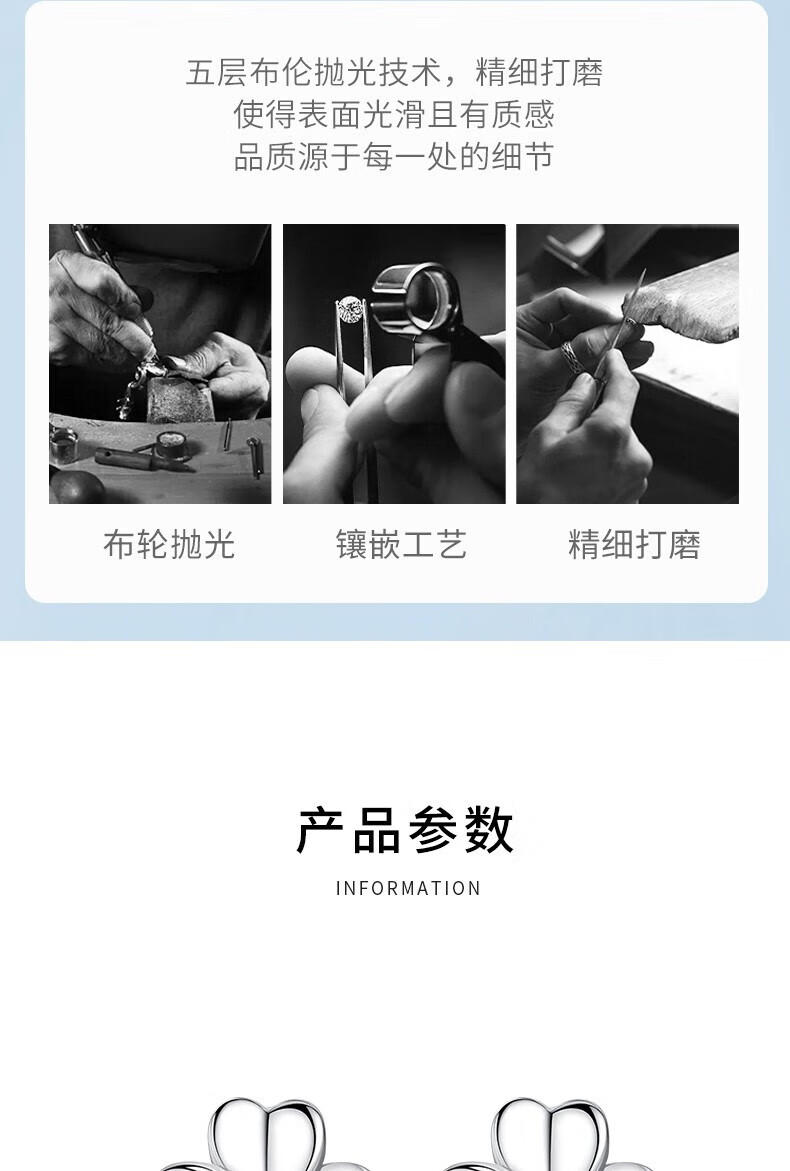 五层布伦抛光技术，精细打磨
使得表面光滑且有质感
品质源于每一处的细节

布轮抛光

镶嵌工艺

精细打磨

产品参数
INFORMATION