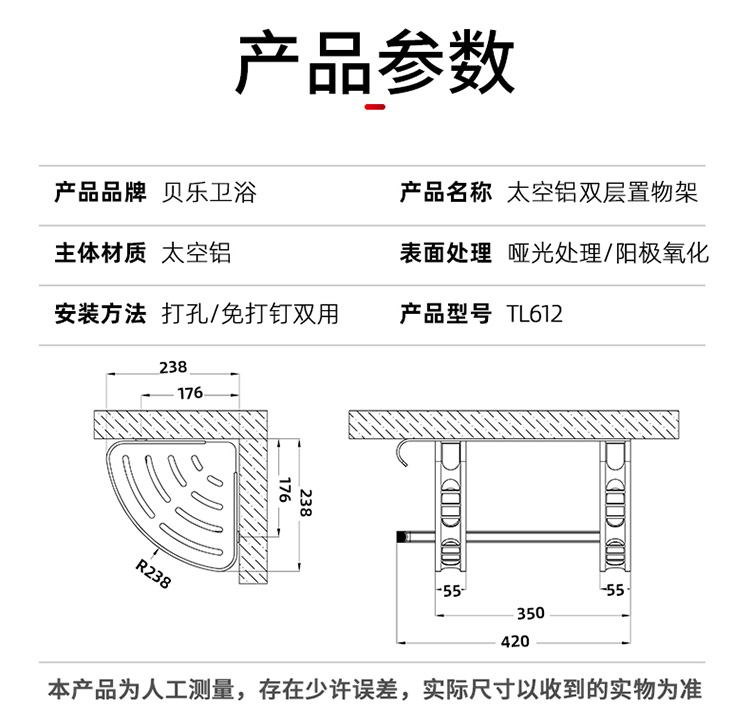 产品参数

| 产品品牌 | 贝乐卫浴 | 产品名称 | 太空铝双层置物架 |
|---|---|---|---|
| 主体材质 | 太空铝 | 表面处理 | 哑光处理/阳极氧化 |
| 安装方法 | 打孔/免打钉双用 | 产品型号 | TL612 |

238
176
176
238
R238

55
55
350
420

本产品为人工测量，存在少许误差，实际尺寸以收到的实物为准