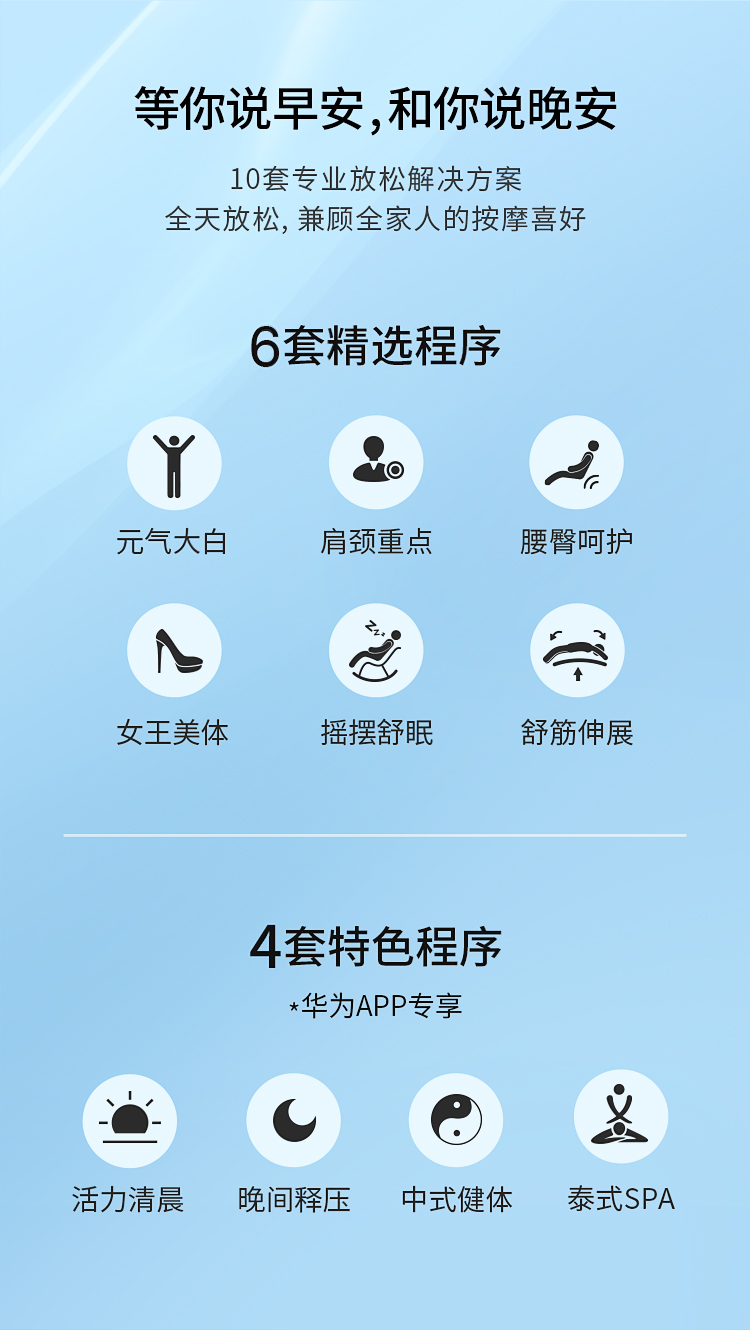 等你说早安,和你说晚安

10套专业放松解决方案
全天放松,兼顾全家人的按摩喜好

6套精选程序

元气大白

肩颈重点

腰臀呵护

女王美体

摇摆舒眠

舒筋伸展

4套特色程序

*华为APP专享

活力清晨

晚间释压

中式健体

泰式SPA