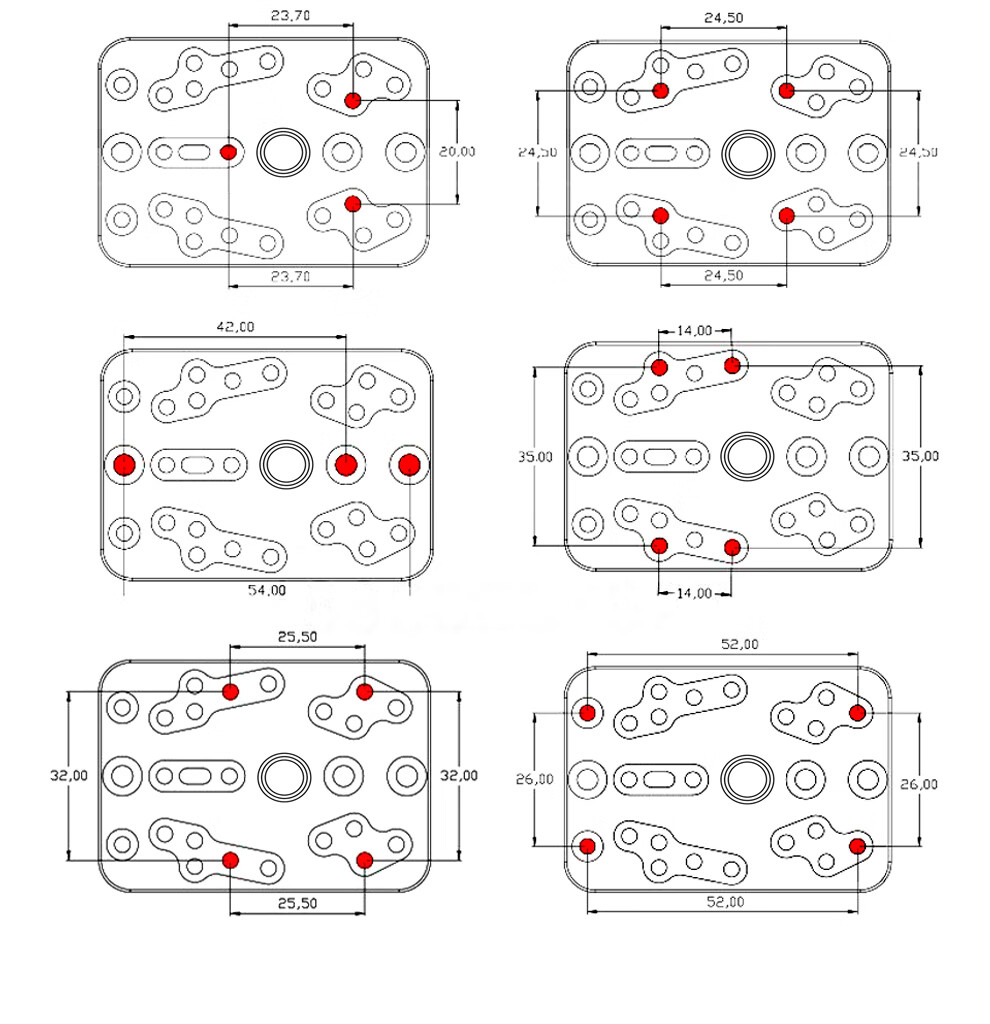 23,70
20,00
23,70

24,50
24,50
24,50
24,50

42,00
54,00

14,00
35,00
35,00
14,00

25,50
32,00
32,00
25,50

52,00
26,00
26,00
52,00