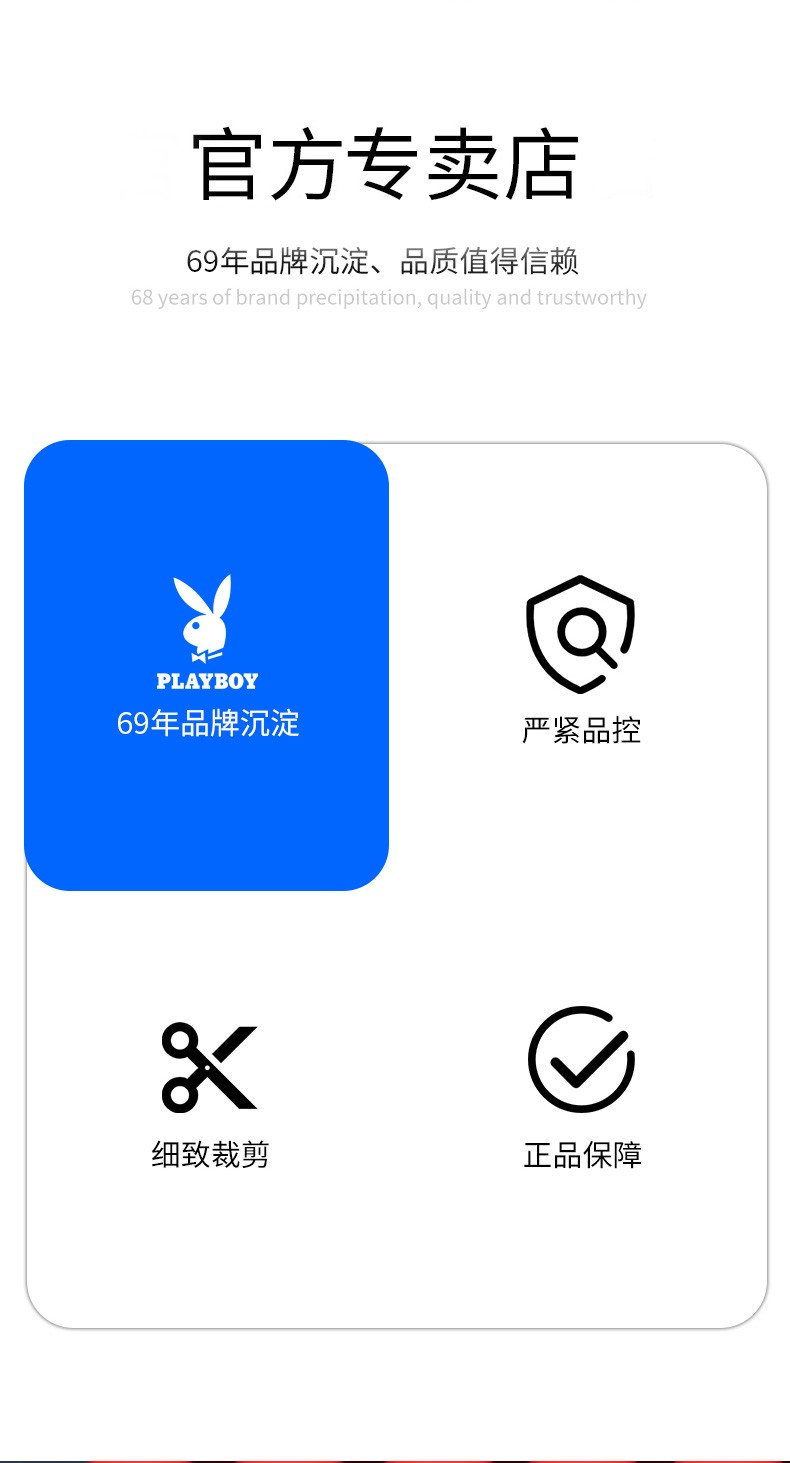 官方专卖店

69年品牌沉淀、品质值得信赖
68 years of brand precipitation, quality and trustworthy

PLAYBOY
69年品牌沉淀

严紧品控

细致裁剪

正品保障