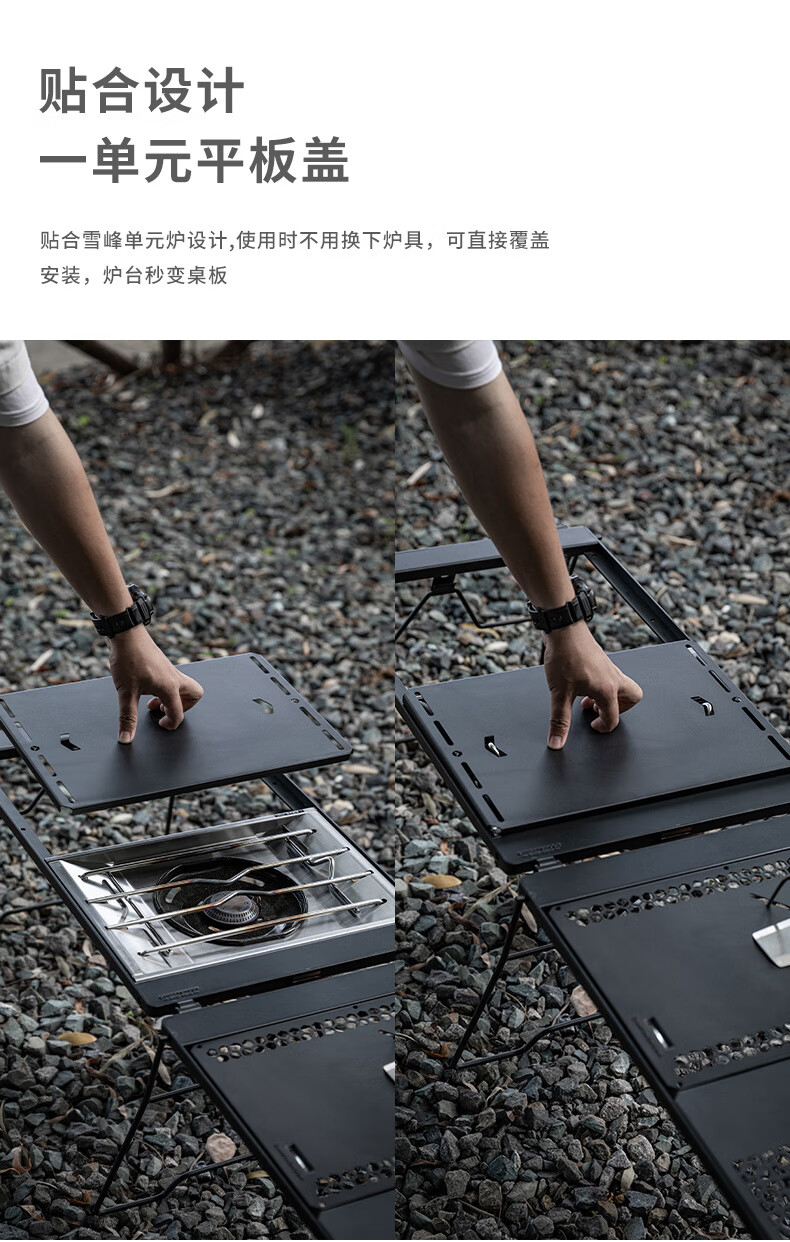 贴合设计
一单元平板盖

贴合雪峰单元炉设计,使用时不用换下炉具，可直接覆盖安装，炉台秒变桌板