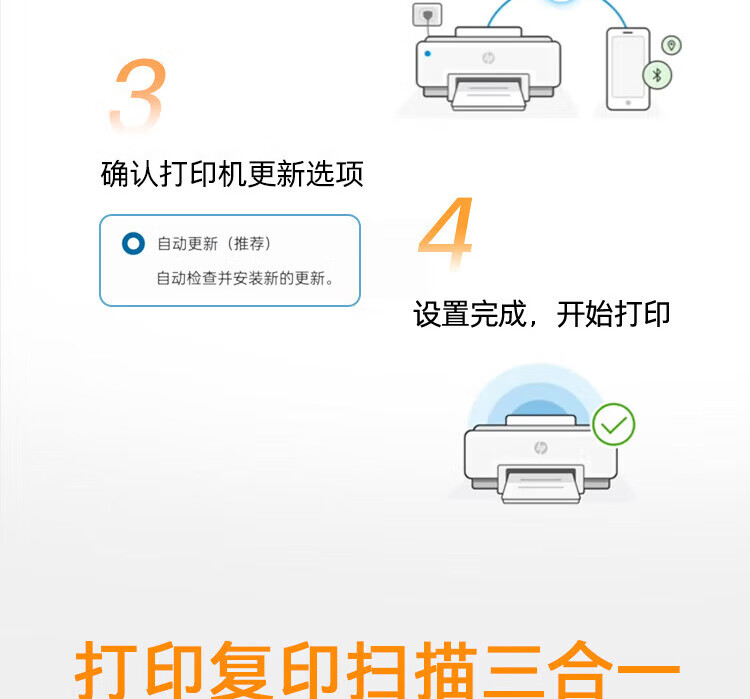 3

确认打印机更新选项

自动更新（推荐）
自动检查并安装新的更新。

4

设置完成，开始打印

打印复印扫描三合一