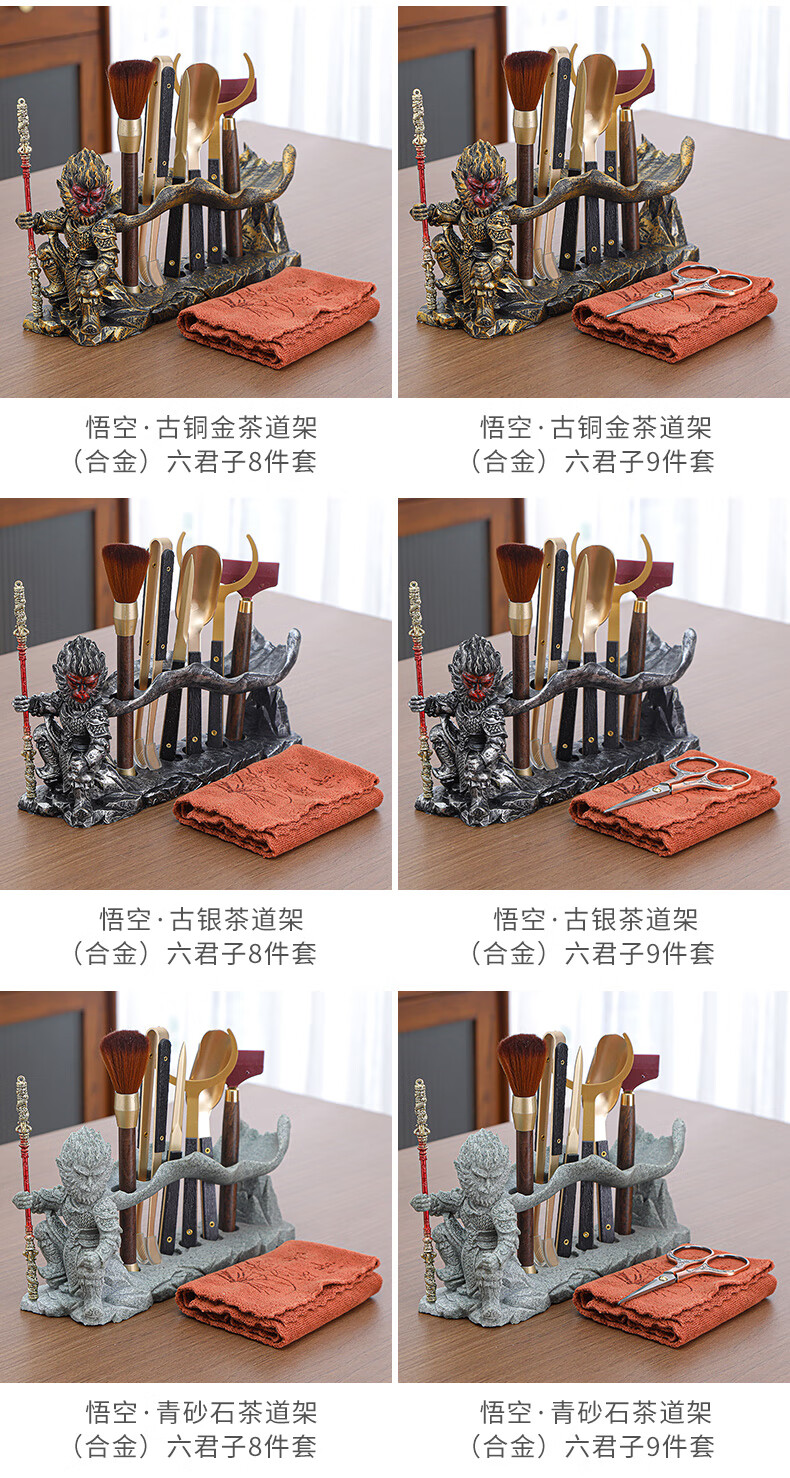 悟空·古铜金茶道架
（合金）六君子8件套

悟空·古铜金茶道架
（合金）六君子9件套

悟空·古银茶道架
（合金）六君子8件套

悟空·古银茶道架
（合金）六君子9件套

悟空·青砂石茶道架
（合金）六君子8件套

悟空·青砂石茶道架
（合金）六君子9件套