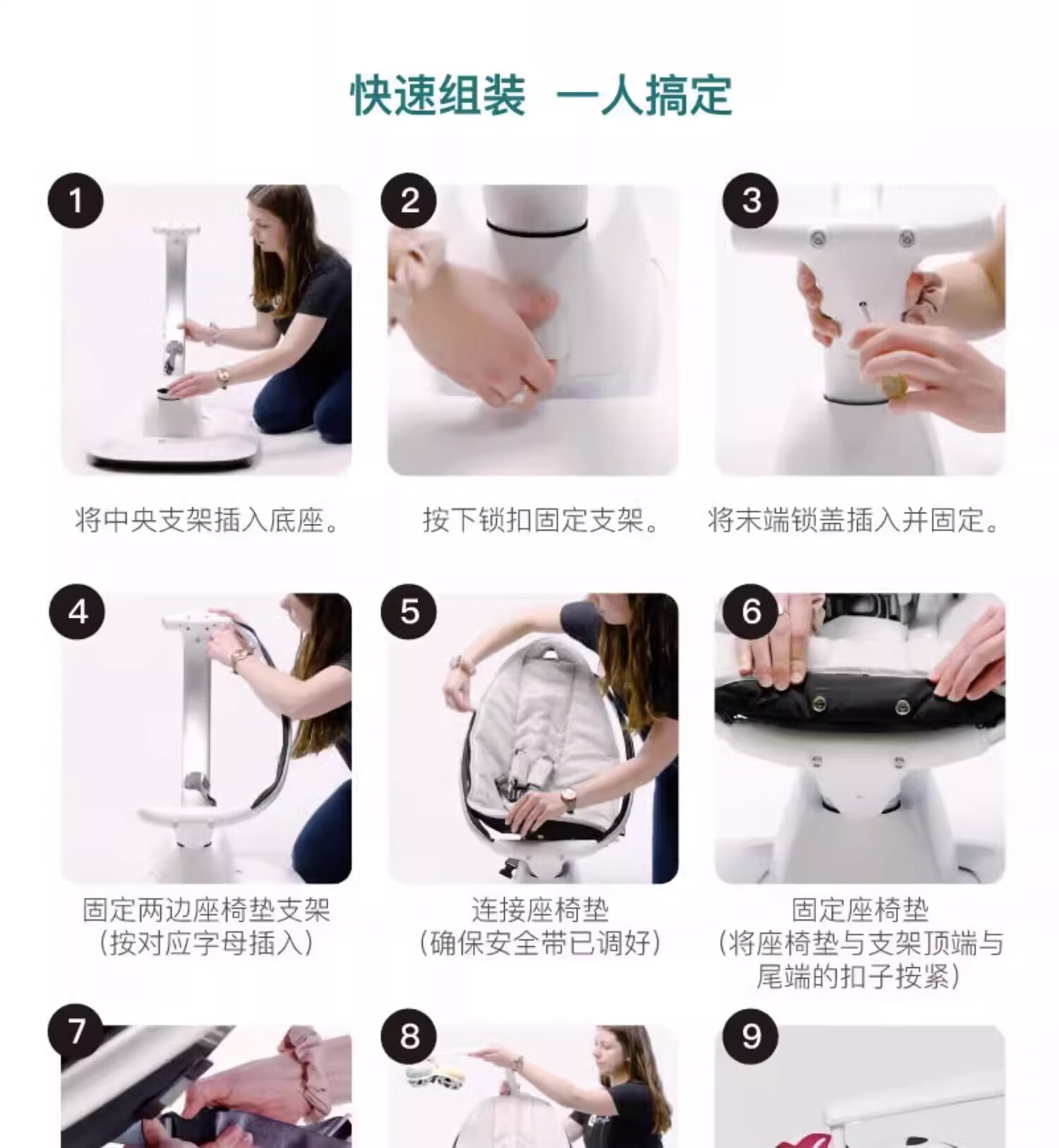 快速组装　一人搞定

1

将中央支架插入底座。

2

按下锁扣固定支架。

3

将末端锁盖插入并固定。

4

固定两边座椅垫支架
（按对应字母插入）

5

连接座椅垫
（确保安全带已调好）

6

固定座椅垫
（将座椅垫与支架顶端与尾端的扣子按紧）

7

8

9