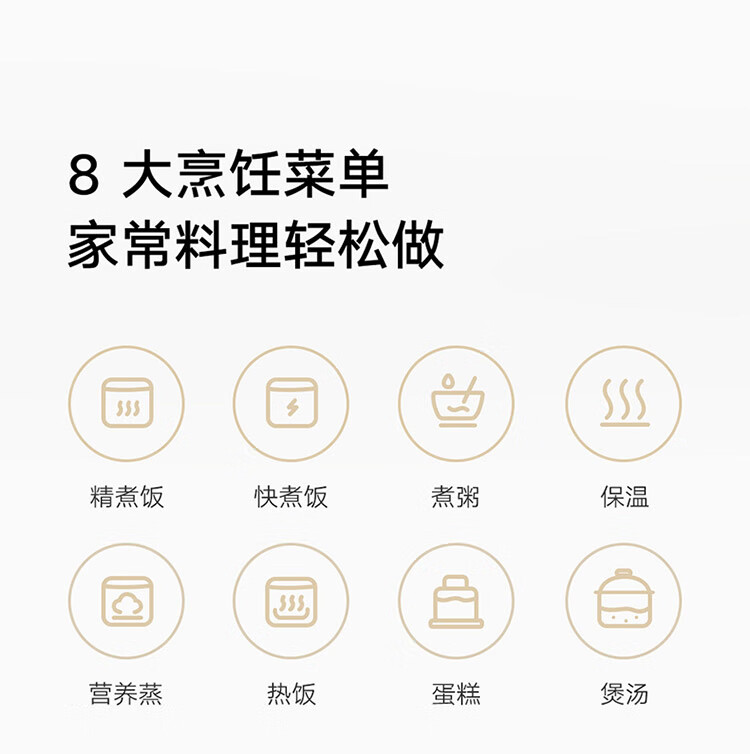 8大烹饪菜单
家常料理轻松做

精煮饭

快煮饭

煮粥

保温

营养蒸

热饭

蛋糕

煲汤