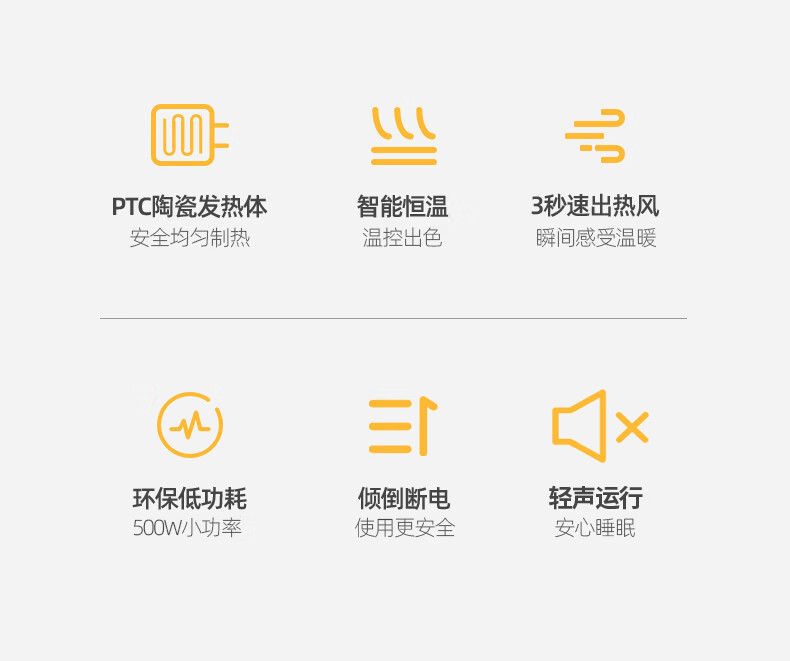 PTC陶瓷发热体
安全均匀制热

智能恒温
温控出色

3秒速出热风
瞬间感受温暖

环保低功耗
500W小功率

倾倒断电
使用更安全

轻声运行
安心睡眠