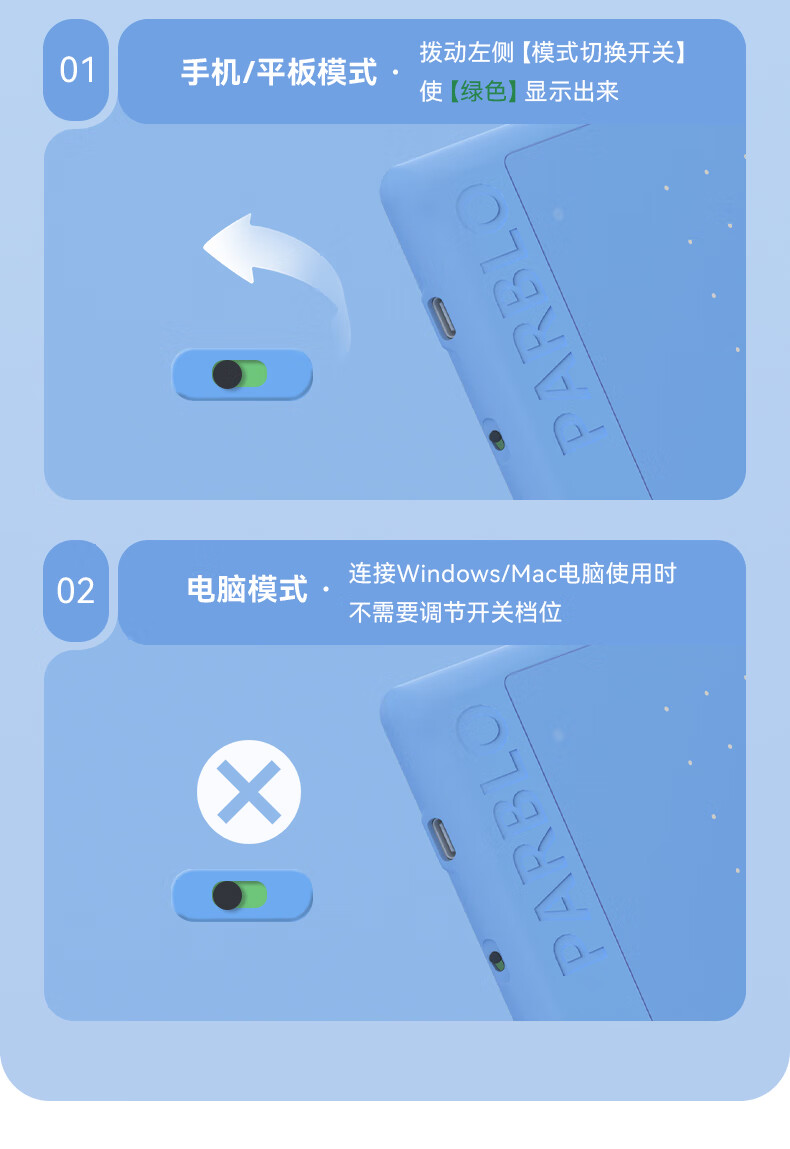 01

手机/平板模式 · 拨动左侧【模式切换开关】使【绿色】显示出来

PARBLO

02

电脑模式 · 连接Windows/Mac电脑使用时不需要调节开关档位

PARBLO