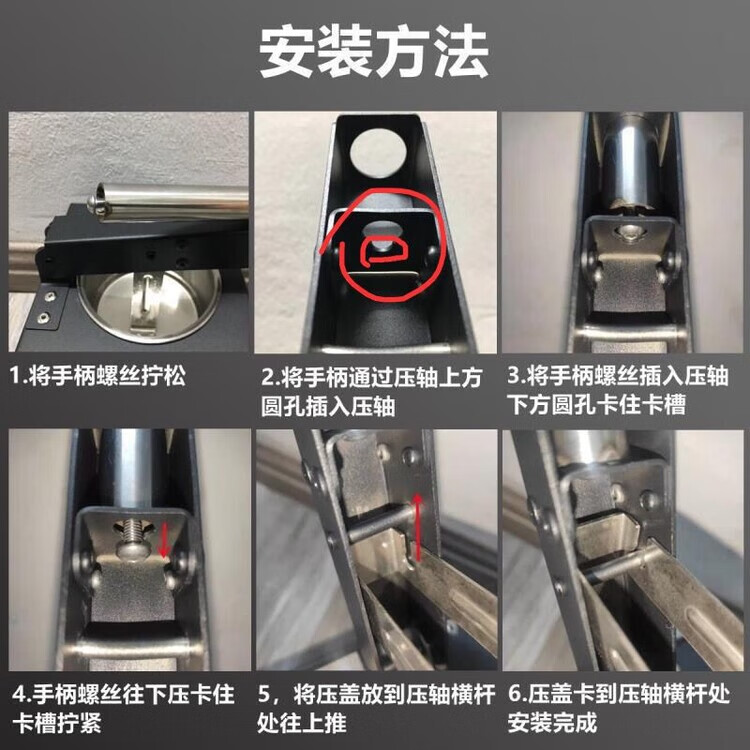 安装方法

1.将手柄螺丝拧松

2.将手柄通过压轴上方圆孔插入压轴

3.将手柄螺丝插入压轴下方圆孔卡住卡槽

4.手柄螺丝往下压卡住卡槽拧紧

5，将压盖放到压轴横杆处往上推

6.压盖卡到压轴横杆处安装完成