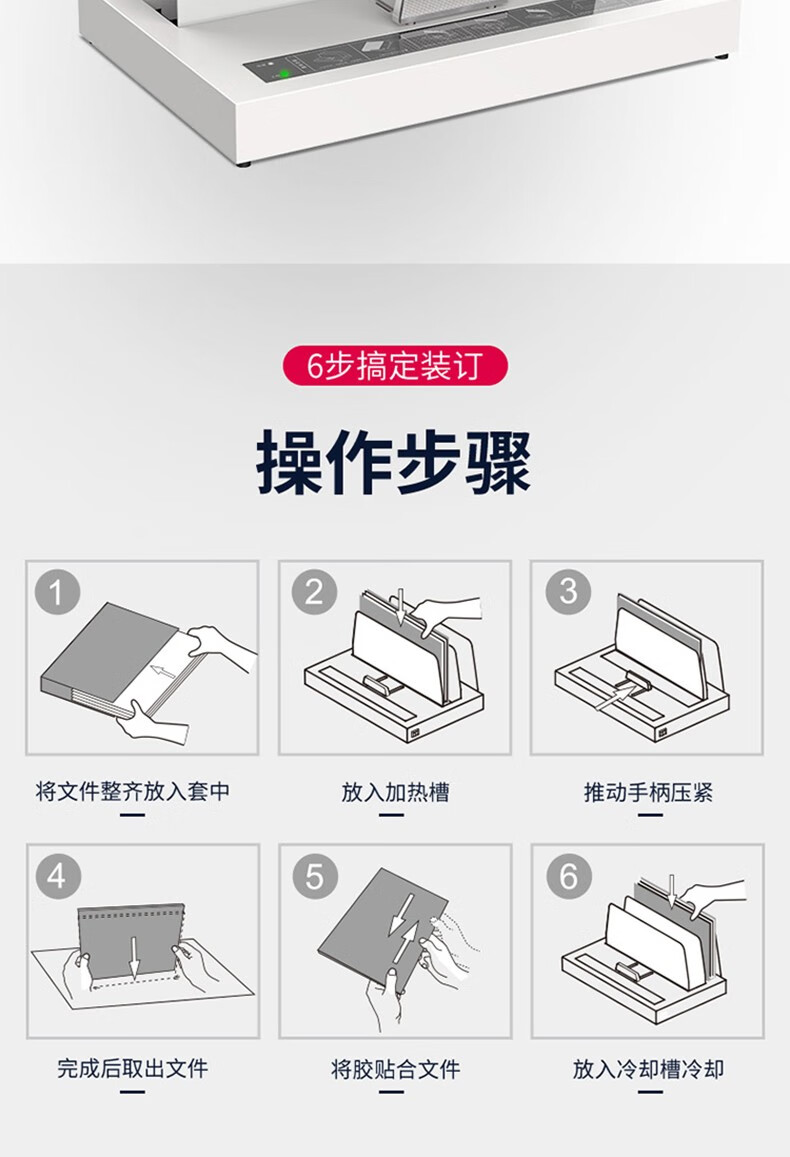 6步搞定装订

操作步骤

1

将文件整齐放入套中

2

放入加热槽

3

推动手柄压紧

4

完成后取出文件

5

将胶贴合文件

6

放入冷却槽冷却