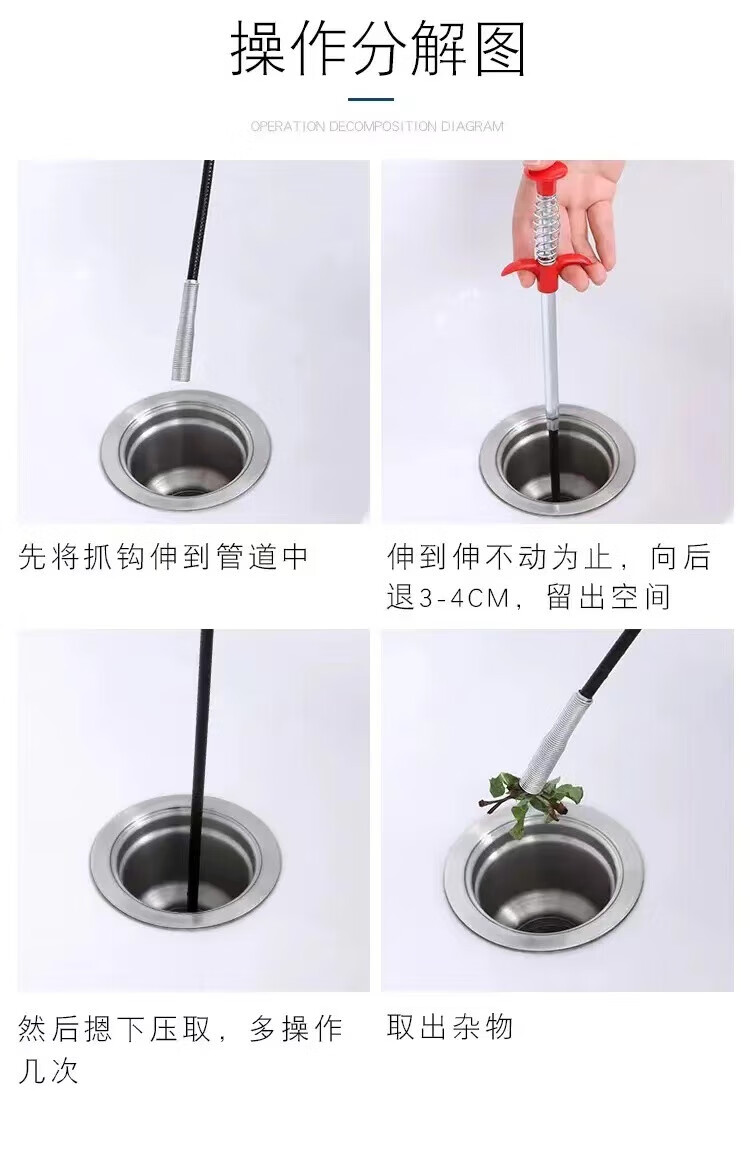 操作分解图

OPERATION DECOMPOSITION DIAGRAM

先将抓钩伸到管道中

伸到伸不动为止，向后退3-4CM，留出空间

然后摁下压取，多操作几次

取出杂物