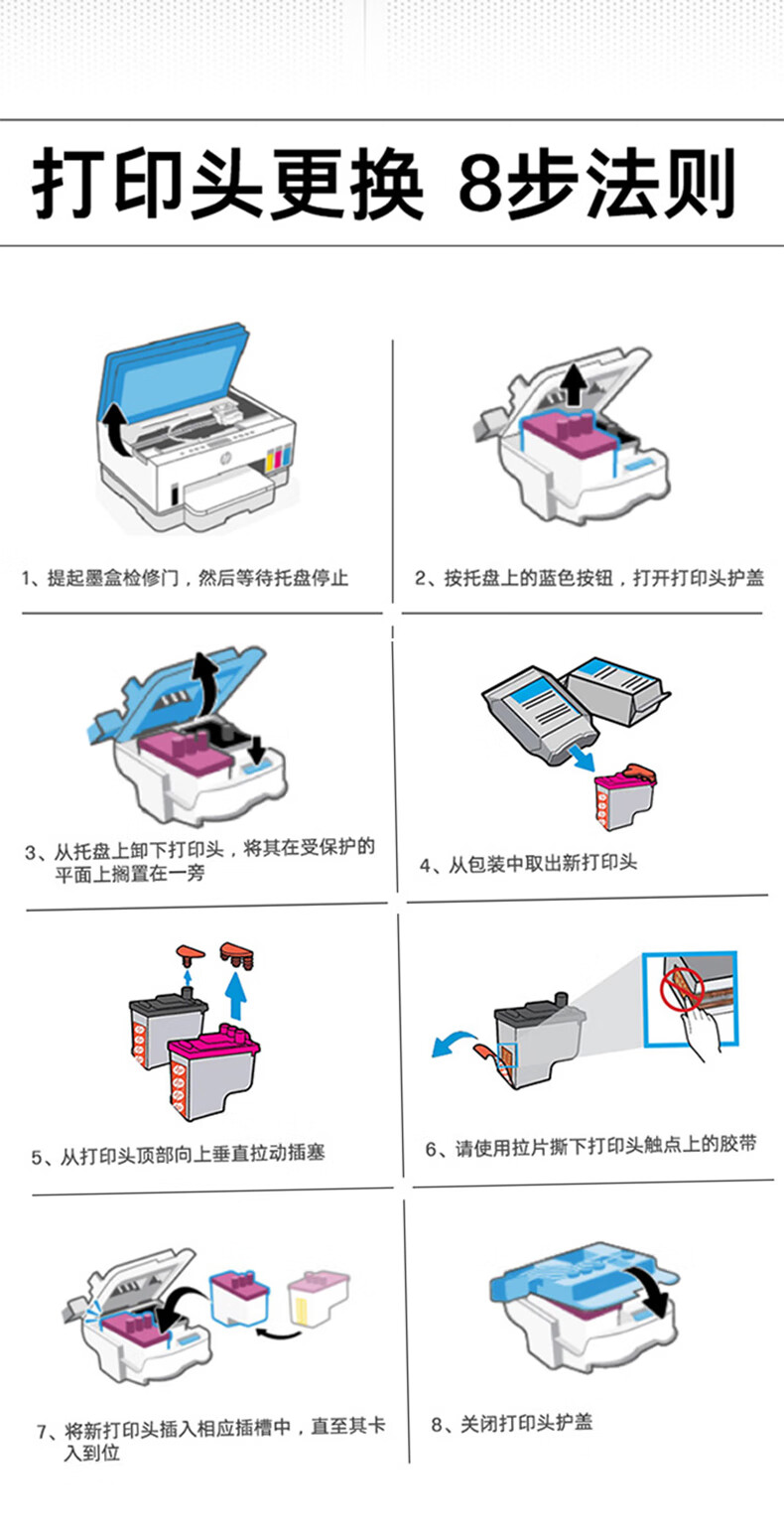 打印头更换 8步法则

1、提起墨盒检修门，然后等待托盘停止

2、按托盘上的蓝色按钮，打开打印头护盖

3、从托盘上卸下打印头，将其在受保护的平面上搁置在一旁

4、从包装中取出新打印头

5、从打印头顶部向上垂直拉动插塞

6、请使用拉片撕下打印头触点上的胶带

7、将新打印头插入相应插槽中，直至其卡入到位

8、关闭打印头护盖