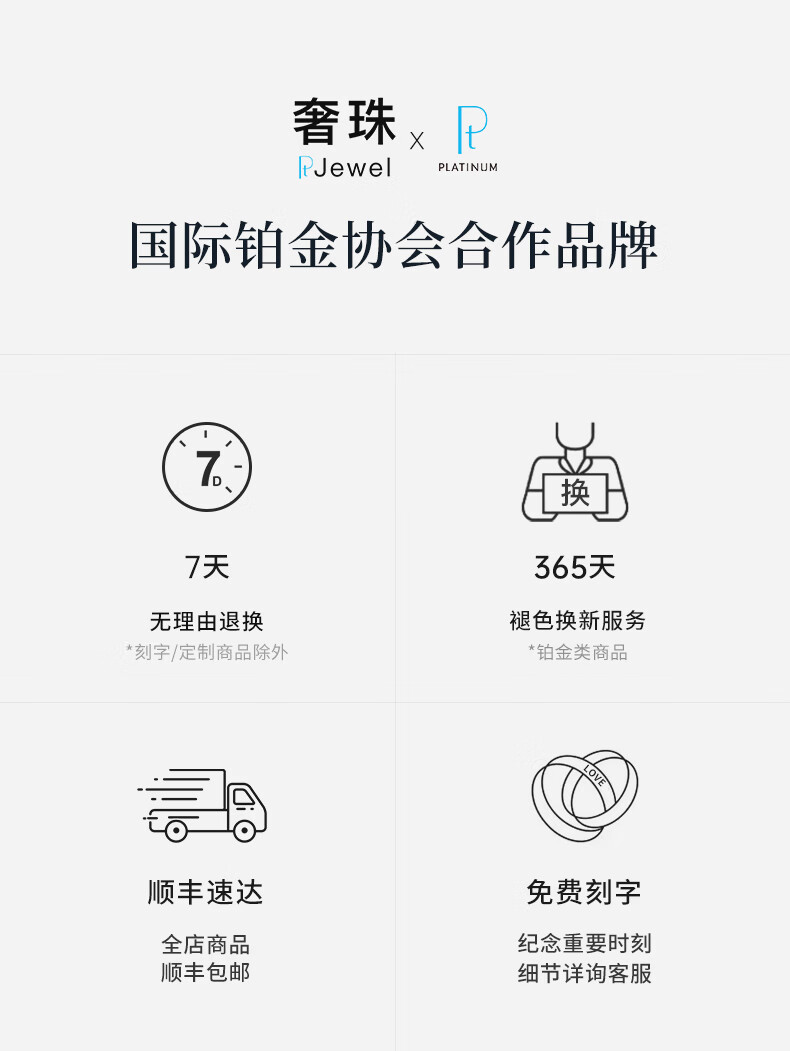 奢珠
PtJewel
X
Pt
PLATINUM

国际铂金协会合作品牌

7D

7天

无理由退换
*刻字/定制商品除外

换

365天

褪色换新服务
*铂金类商品

顺丰速达

全店商品
顺丰包邮

LOVE

免费刻字

纪念重要时刻
细节详询客服