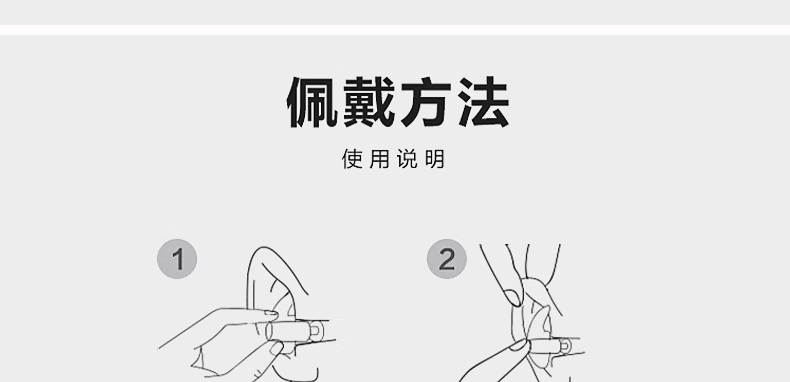 佩戴方法

使用说明

1

2