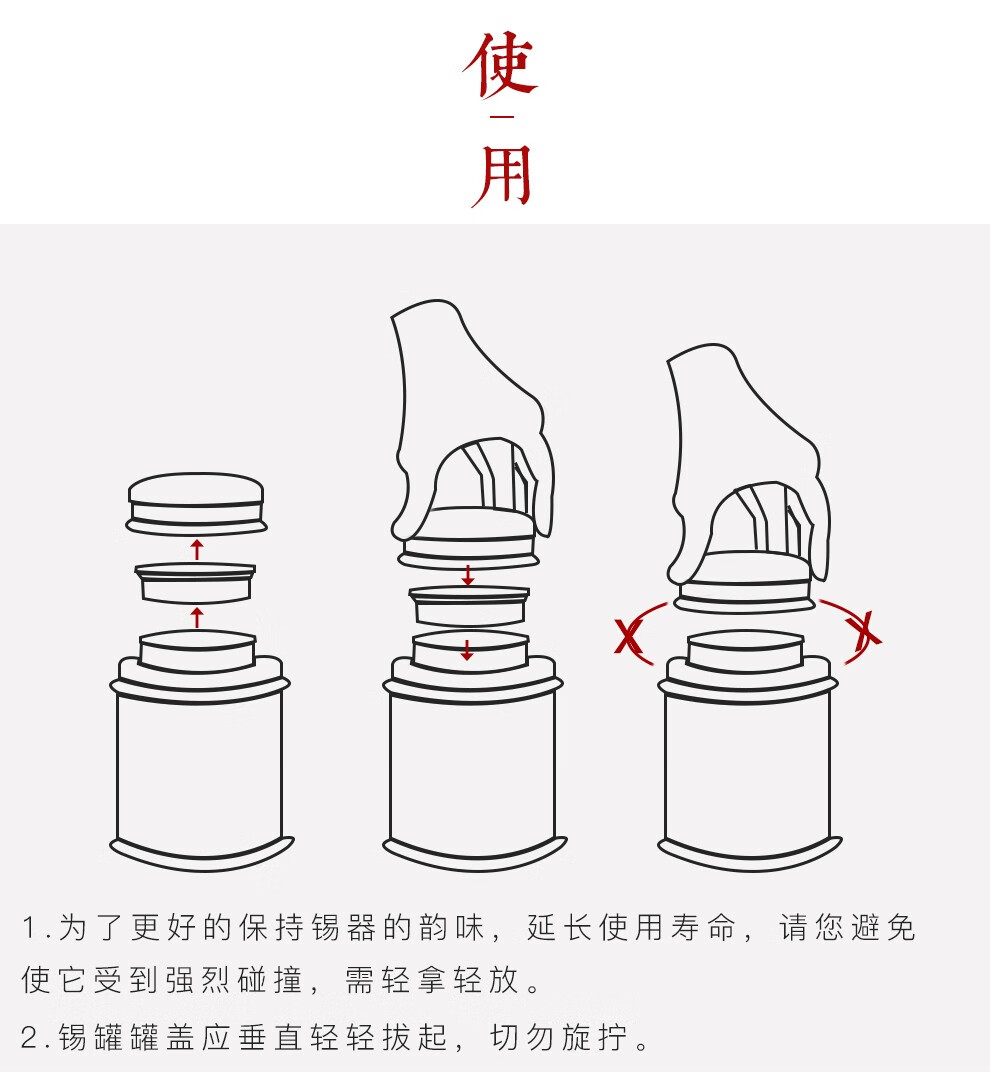 使
用

X X

1.为了更好的保持锡器的韵味，延长使用寿命，请您避免使它受到强烈碰撞，需轻拿轻放。

2.锡罐罐盖应垂直轻轻拔起，切勿旋拧。