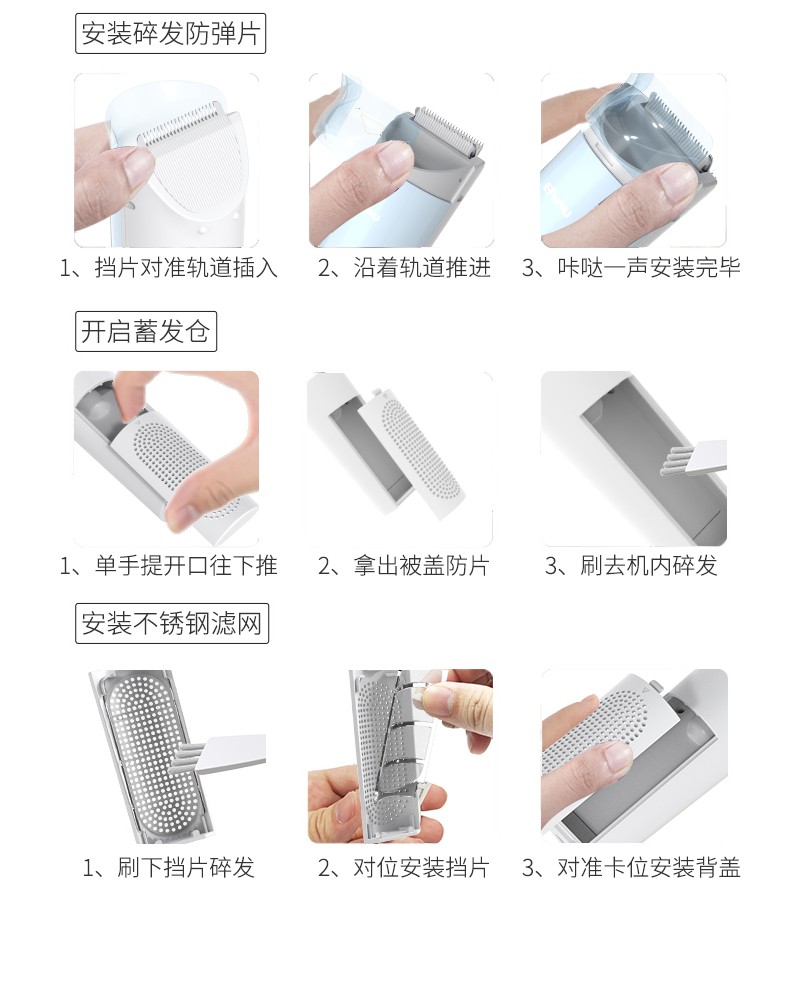 安装碎发防弹片

1、挡片对准轨道插入

2、沿着轨道推进

3、咔哒一声安装完毕

开启蓄发仓

1、单手提开口往下推

2、拿出被盖防片

3、刷去机内碎发

安装不锈钢滤网

1、刷下挡片碎发

2、对位安装挡片

3、对准卡位安装背盖