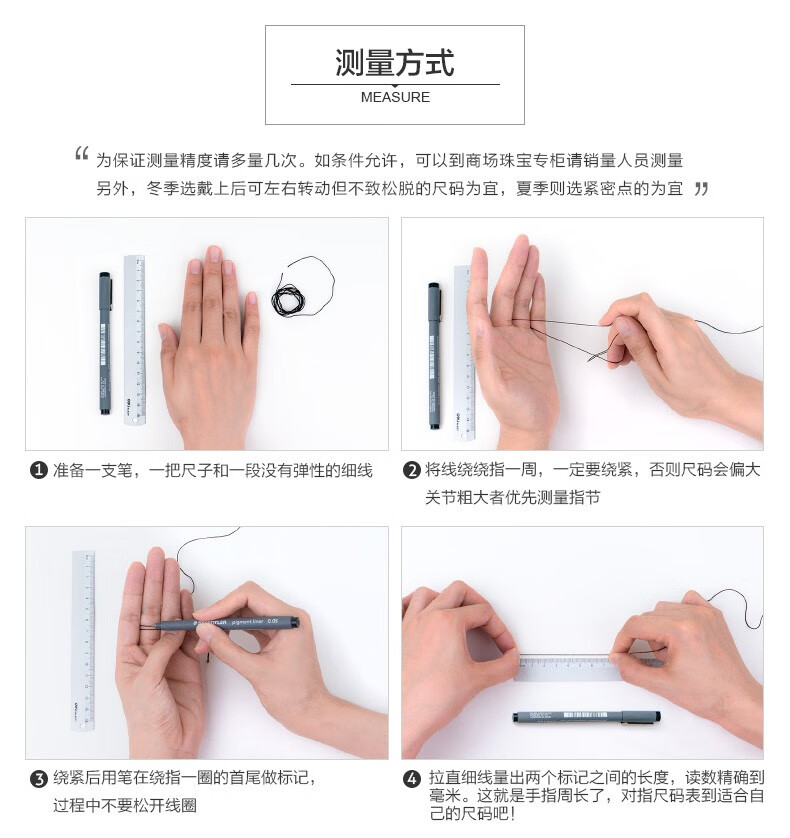 测量方式
MEASURE

“ 为保证测量精度请多量几次。如条件允许，可以到商场珠宝专柜请销量人员测量
另外，冬季选戴上后可左右转动但不致松脱的尺码为宜，夏季则选紧密点的为宜 ”

❶ 准备一支笔，一把尺子和一段没有弹性的细线

❷ 将线绕绕指一周，一定要绕紧，否则尺码会偏大
关节粗大者优先测量指节

STAEDTLER pigment liner 0.05

❸ 绕紧后用笔在绕指一圈的首尾做标记，
过程中不要松开线圈

❹ 拉直细线量出两个标记之间的长度，读数精确到毫米。这就是手指周长了，对指尺码表到适合自己的尺码吧！