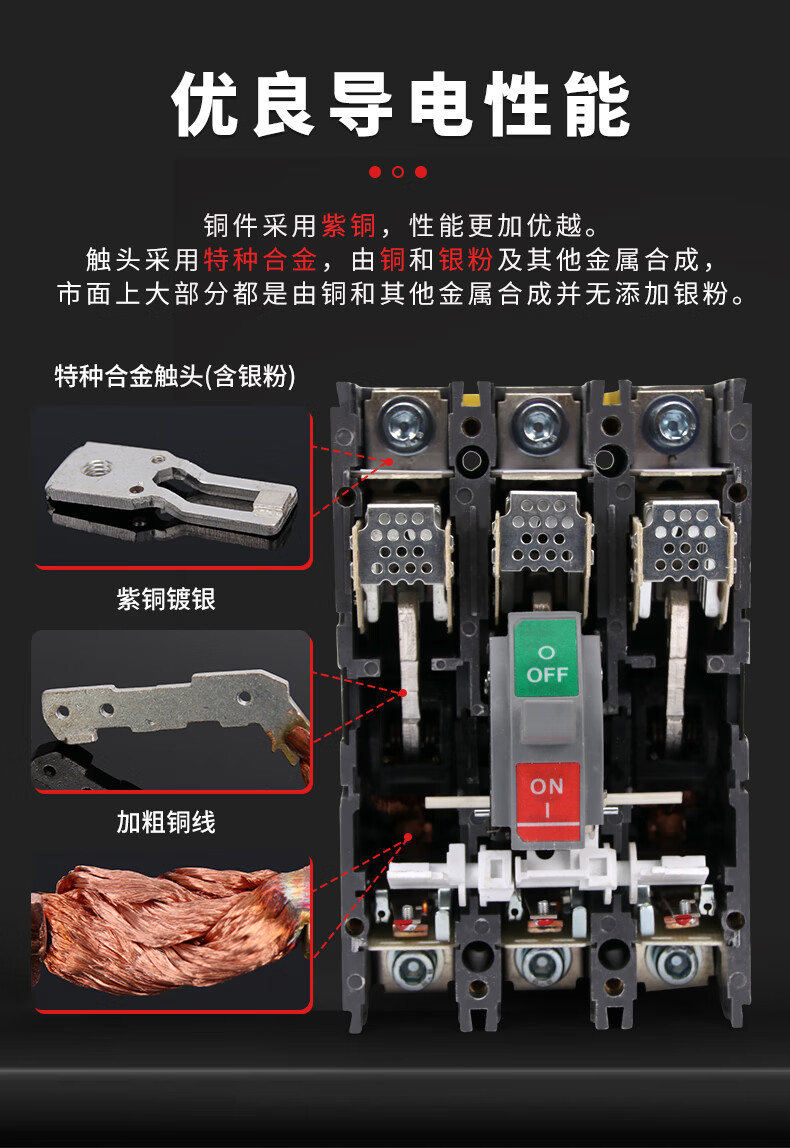 优良导电性能

铜件采用紫铜，性能更加优越。
触头采用特种合金，由铜和银粉及其他金属合成，
市面上大部分都是由铜和其他金属合成并无添加银粉。

特种合金触头(含银粉)

紫铜镀银

加粗铜线

O
OFF

ON
I