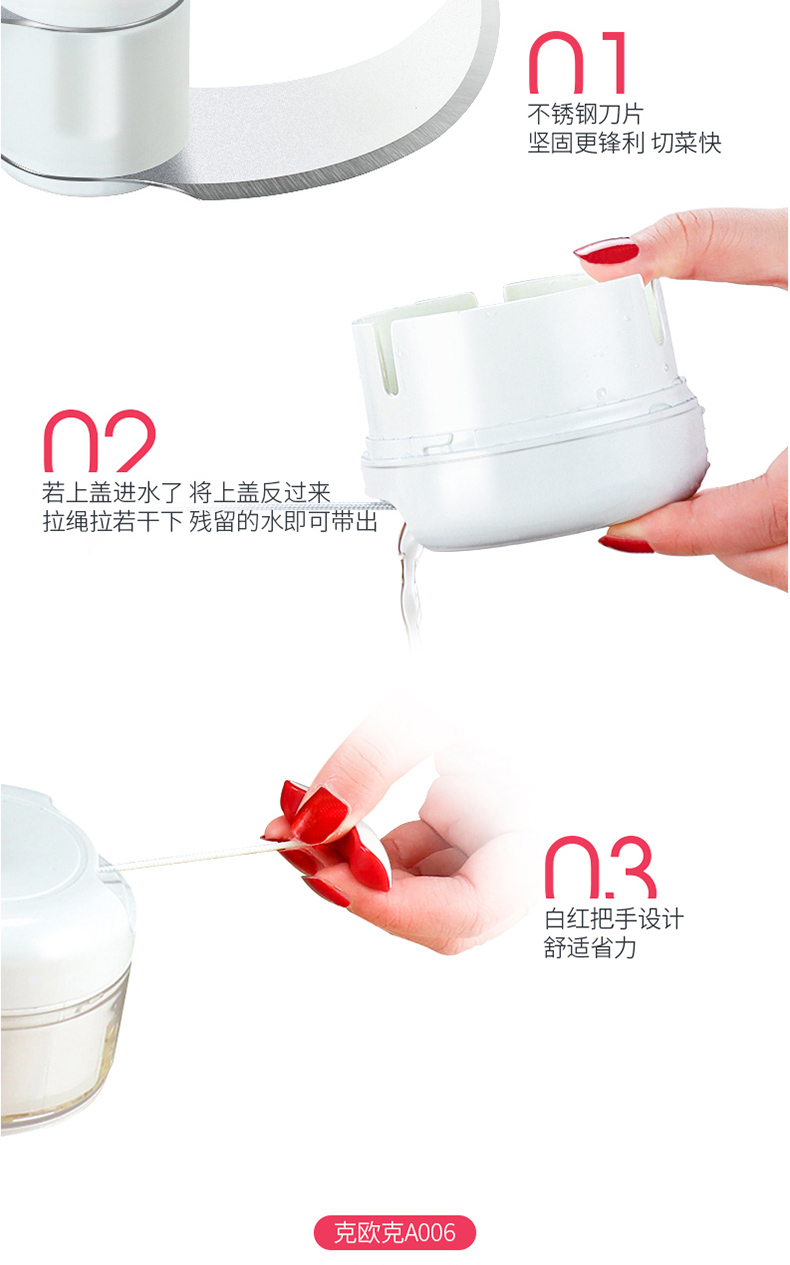 01
不锈钢刀片
坚固更锋利 切菜快

02
若上盖进水了 将上盖反过来
拉绳拉若干下 残留的水即可带出

03
白红把手设计
舒适省力

克欧克A006