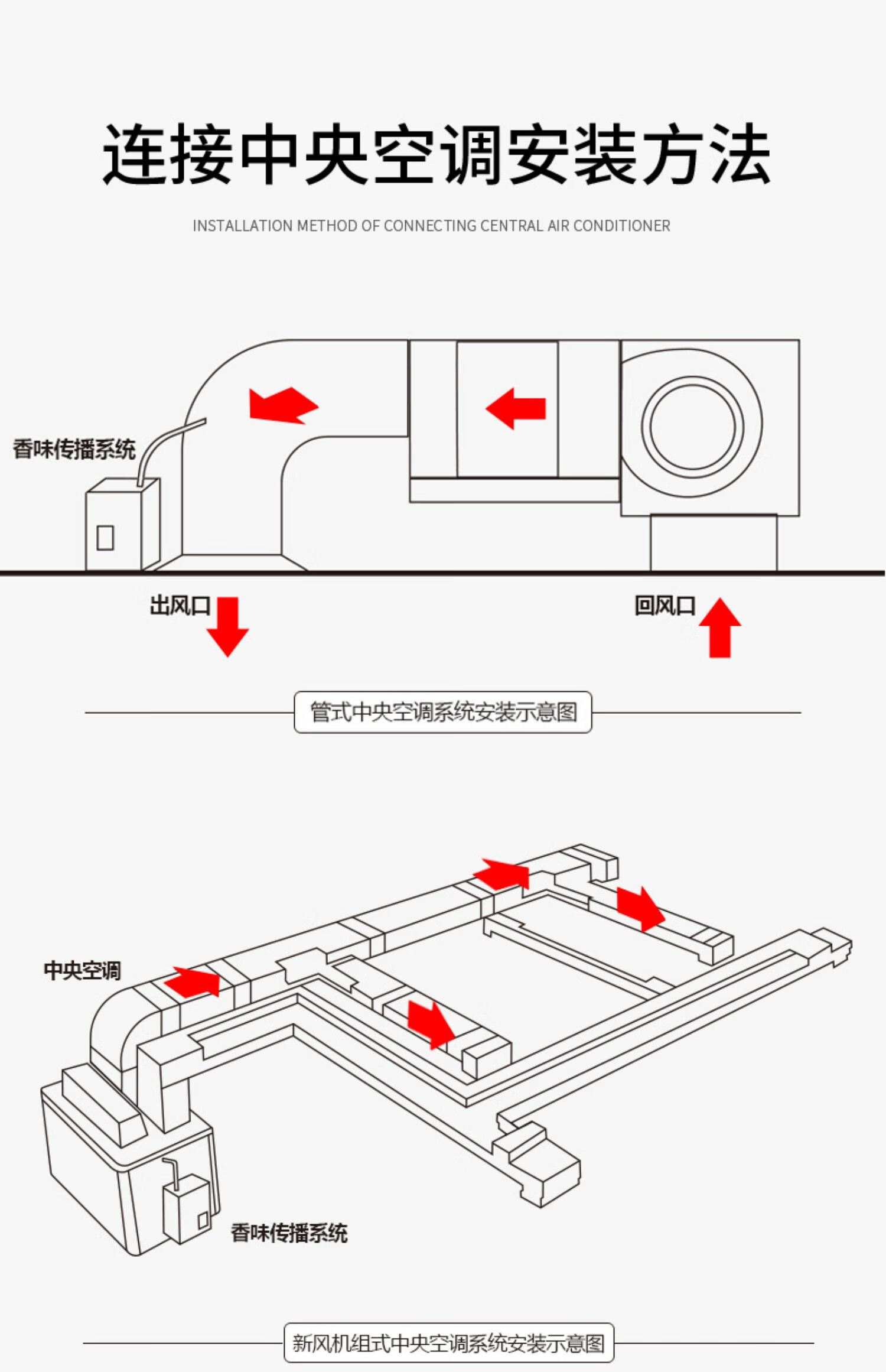 连接中央空调安装方法

INSTALLATION METHOD OF CONNECTING CENTRAL AIR CONDITIONER

香味传播系统

出风口

回风口

管式中央空调系统安装示意图

中央空调

香味传播系统

新风机组式中央空调系统安装示意图