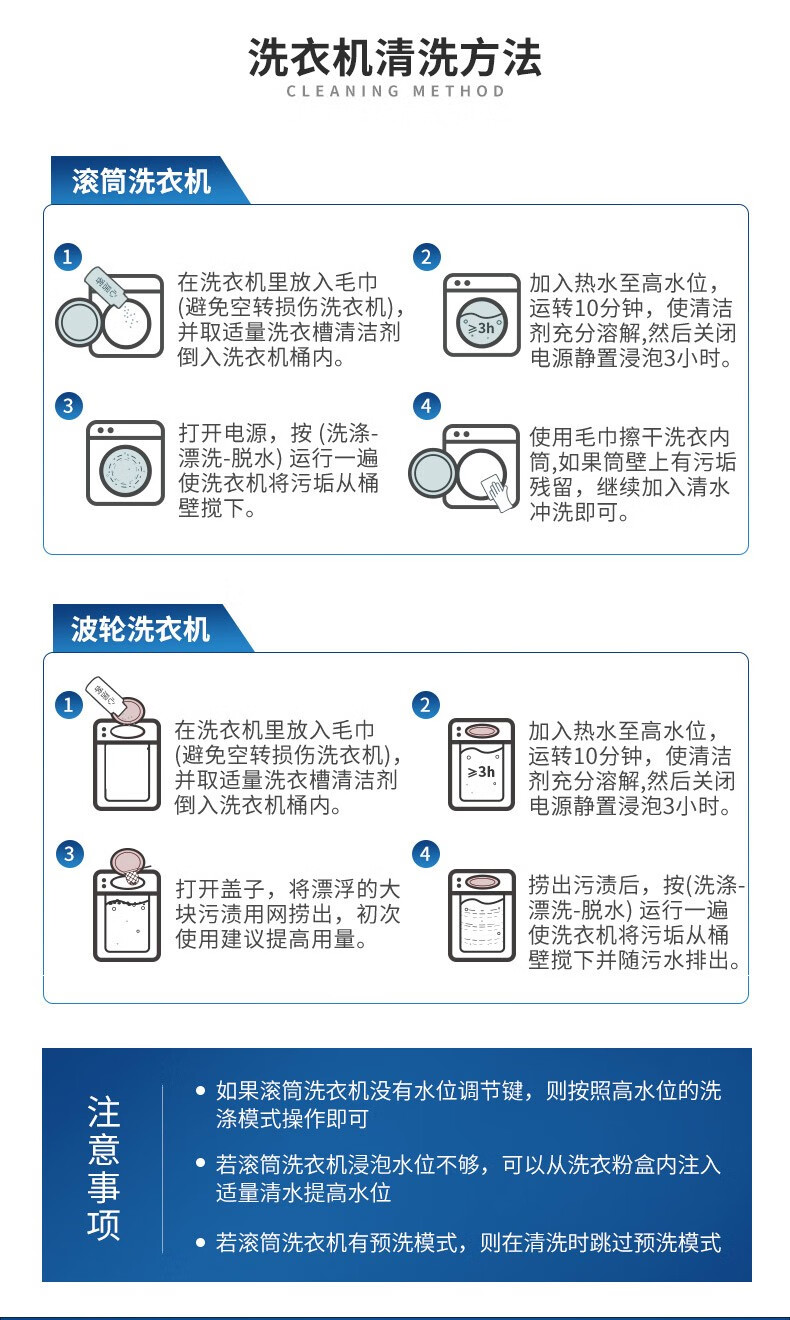 洗衣机清洗方法
CLEANING METHOD

滚筒洗衣机

1
在洗衣机里放入毛巾(避免空转损伤洗衣机)，并取适量洗衣槽清洁剂倒入洗衣机桶内。

2
≥3h
加入热水至高水位，运转10分钟，使清洁剂充分溶解,然后关闭电源静置浸泡3小时。

3
打开电源，按 (洗涤-漂洗-脱水) 运行一遍使洗衣机将污垢从桶壁搅下。

4
使用毛巾擦干洗衣内筒,如果筒壁上有污垢残留，继续加入清水冲洗即可。

波轮洗衣机

1
在洗衣机里放入毛巾(避免空转损伤洗衣机)，并取适量洗衣槽清洁剂倒入洗衣机桶内。

2
≥3h
加入热水至高水位，运转10分钟，使清洁剂充分溶解,然后关闭电源静置浸泡3小时。

3
打开盖子，将漂浮的大块污渍用网捞出，初次使用建议提高用量。

4
捞出污渍后，按(洗涤-漂洗-脱水) 运行一遍使洗衣机将污垢从桶壁搅下并随污水排出。

注意事项

• 如果滚筒洗衣机没有水位调节键，则按照高水位的洗涤模式操作即可

• 若滚筒洗衣机浸泡水位不够，可以从洗衣粉盒内注入适量清水提高水位

• 若滚筒洗衣机有预洗模式，则在清洗时跳过预洗模式