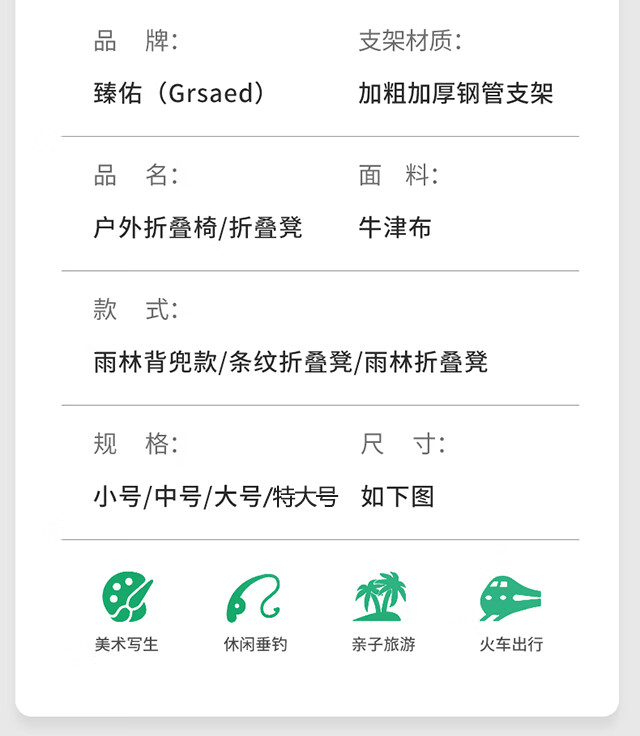 品 牌:

臻佑(Grsaed)

支架材质:

加粗加厚钢管支架

品 名:

户外折叠椅/折叠凳

面 料:

牛津布

款 式:

雨林背兜款/条纹折叠凳/雨林折叠凳

规 格:

小号/中号/大号/特大号

尺 寸:

如下图

美术写生

休闲垂钓

亲子旅游

火车出行