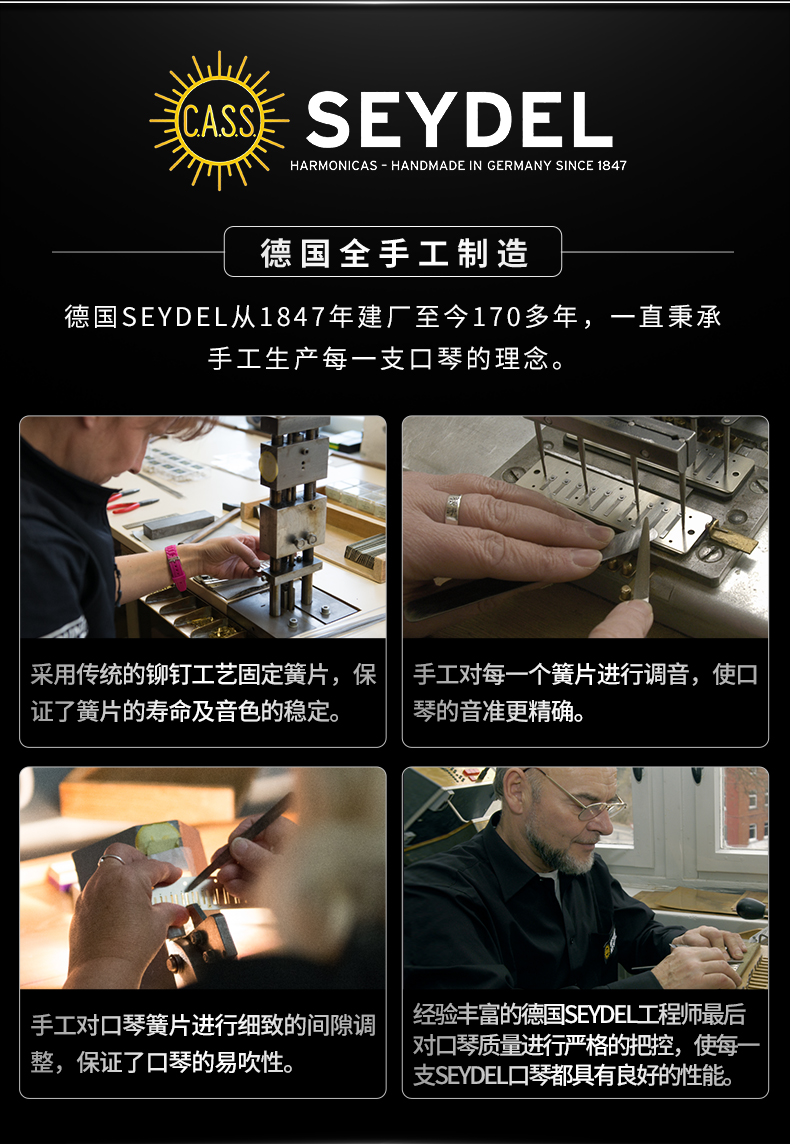 C.A.S.S.

SEYDEL

HARMONICAS - HANDMADE IN GERMANY SINCE 1847

德国全手工制造

德国SEYDEL从1847年建厂至今170多年，一直秉承手工生产每一支口琴的理念。

采用传统的铆钉工艺固定簧片，保证了簧片的寿命及音色的稳定。

手工对每一个簧片进行调音，使口琴的音准更精确。

手工对口琴簧片进行细致的间隙调整，保证了口琴的易吹性。

经验丰富的德国SEYDEL工程师最后对口琴质量进行严格的把控，使每一支SEYDEL口琴都具有良好的性能。