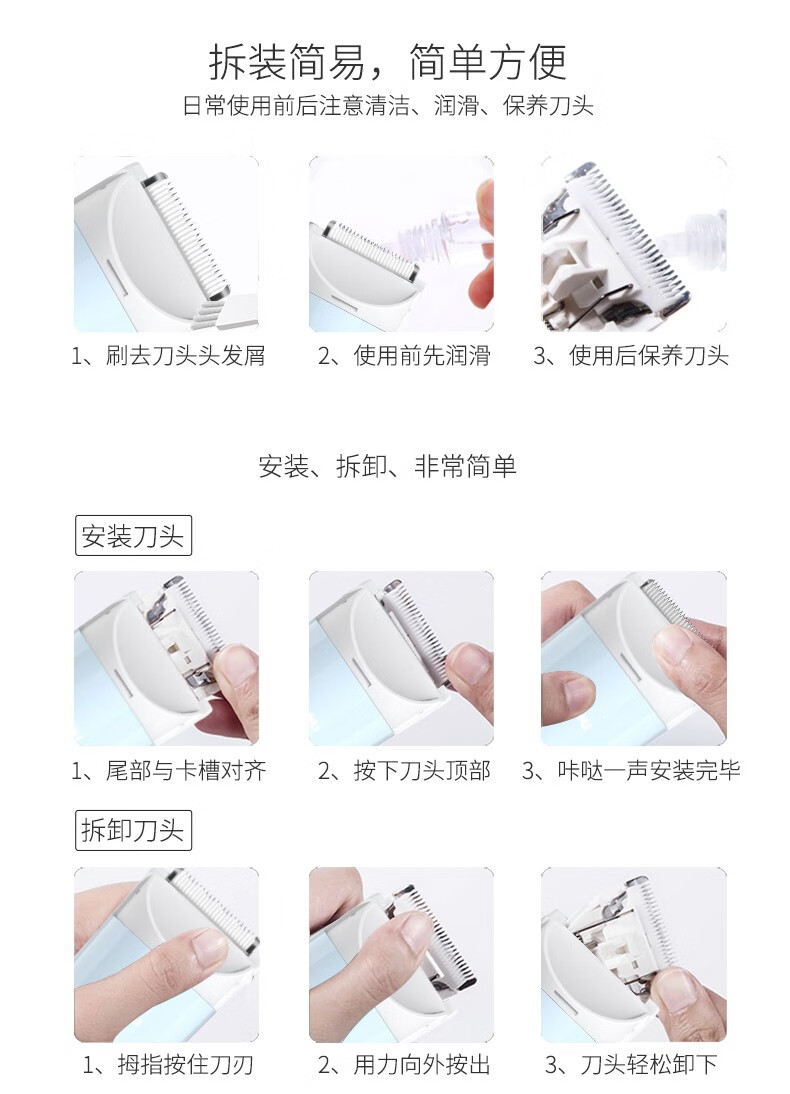 拆装简易，简单方便

日常使用前后注意清洁、润滑、保养刀头

1、刷去刀头头发屑

2、使用前先润滑

3、使用后保养刀头

安装、拆卸、非常简单

安装刀头

1、尾部与卡槽对齐

2、按下刀头顶部

3、咔哒一声安装完毕

拆卸刀头

1、拇指按住刀刃

2、用力向外按出

3、刀头轻松卸下