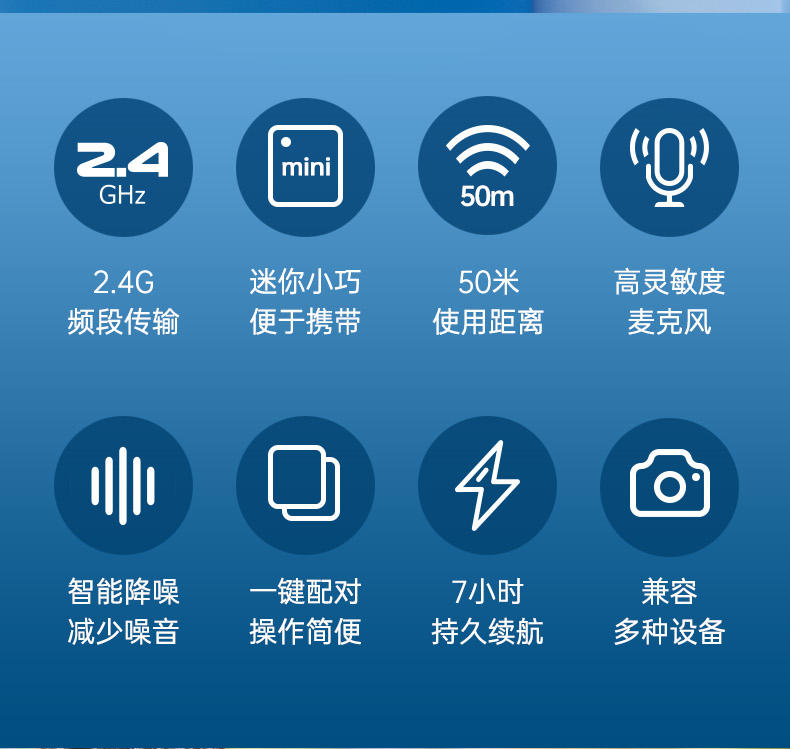 2.4
GHz

2.4G
频段传输

mini

迷你小巧
便于携带

50m

50米
使用距离

高灵敏度
麦克风

智能降噪
减少噪音

一键配对
操作简便

7小时
持久续航

兼容
多种设备