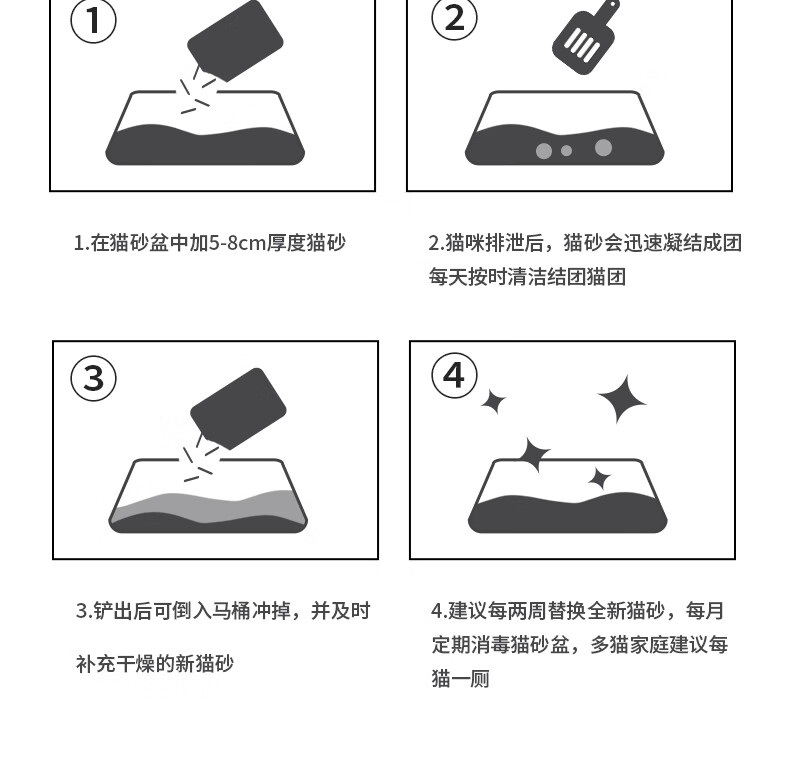 ①

1.在猫砂盆中加5-8cm厚度猫砂

②

2.猫咪排泄后，猫砂会迅速凝结成团
每天按时清洁结团猫团

③

3.铲出后可倒入马桶冲掉，并及时

补充干燥的新猫砂

④

4.建议每两周替换全新猫砂，每月
定期消毒猫砂盆，多猫家庭建议每
猫一厕