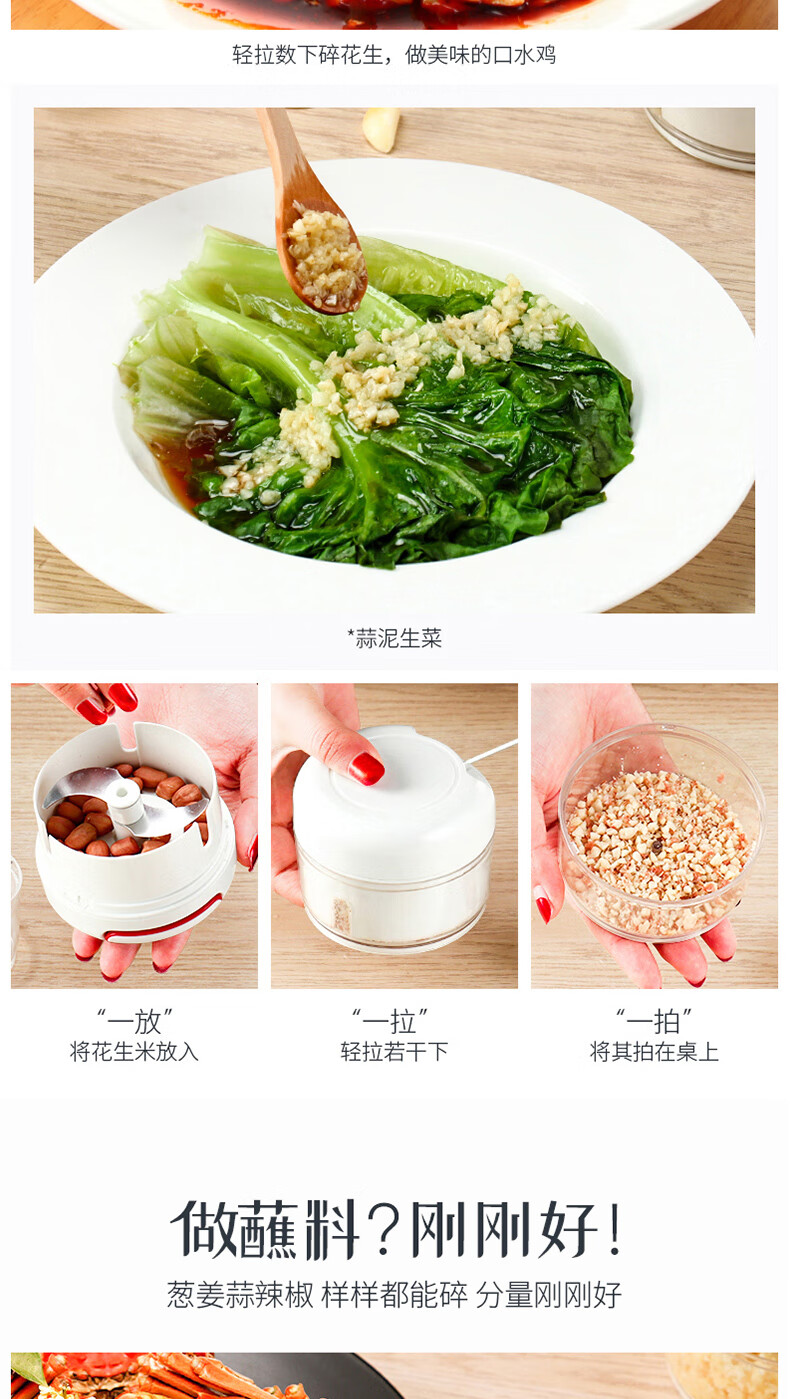 轻拉数下碎花生，做美味的口水鸡

*蒜泥生菜

“一放”
将花生米放入

“一拉”
轻拉若干下

“一拍”
将其拍在桌上

做蘸料？刚刚好！
葱姜蒜辣椒 样样都能碎 分量刚刚好