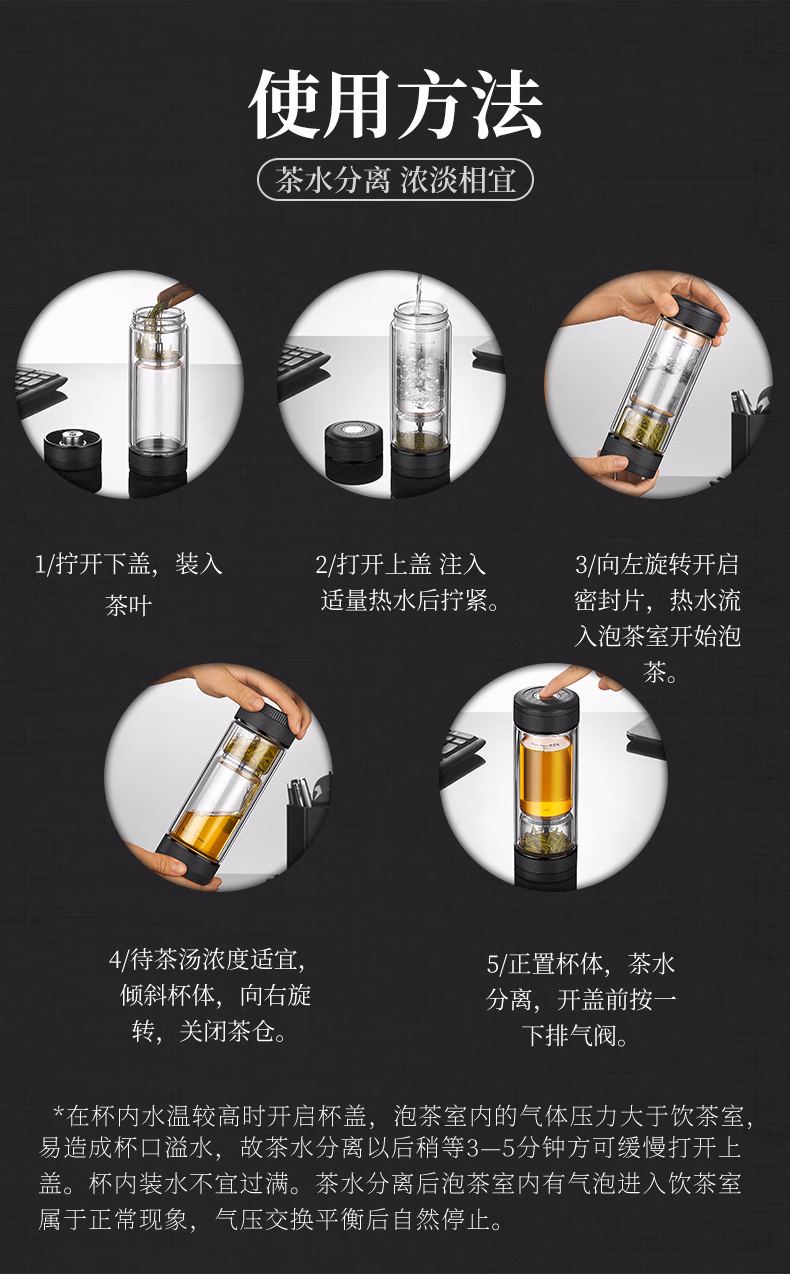 使用方法

茶水分离 浓淡相宜

1/拧开下盖，装入茶叶

2/打开上盖 注入适量热水后拧紧。

3/向左旋转开启密封片，热水流入泡茶室开始泡茶。

4/待茶汤浓度适宜，倾斜杯体，向右旋转，关闭茶仓。

5/正置杯体，茶水分离，开盖前按一下排气阀。

*在杯内水温较高时开启杯盖，泡茶室内的气体压力大于饮茶室，易造成杯口溢水，故茶水分离以后稍等3—5分钟方可缓慢打开上盖。杯内装水不宜过满。茶水分离后泡茶室内有气泡进入饮茶室属于正常现象，气压交换平衡后自然停止。