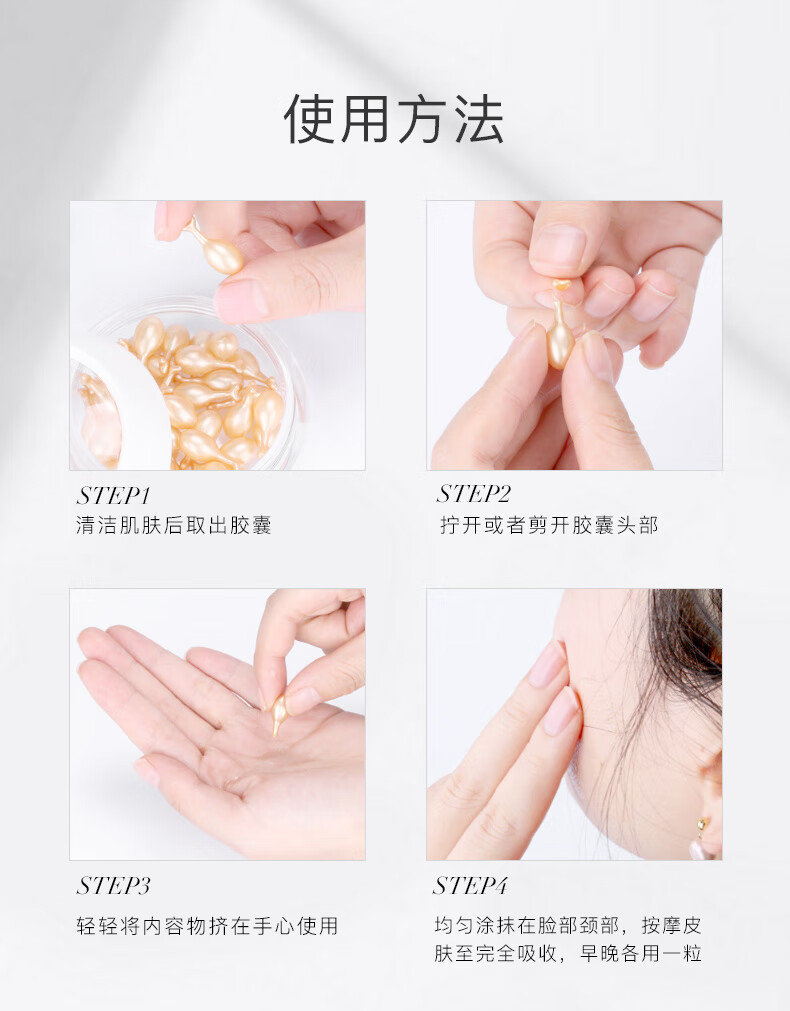 使用方法

STEP1
清洁肌肤后取出胶囊

STEP2
拧开或者剪开胶囊头部

STEP3
轻轻将内容物挤在手心使用

STEP4
均匀涂抹在脸部颈部，按摩皮肤至完全吸收，早晚各用一粒