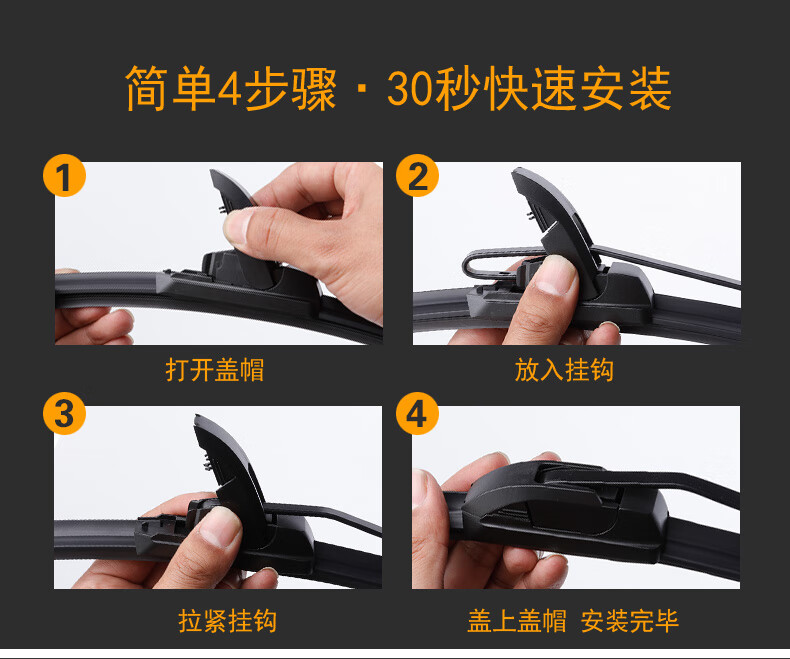 简单4步骤 · 30秒快速安装

1

打开盖帽

2

放入挂钩

3

拉紧挂钩

4

盖上盖帽 安装完毕