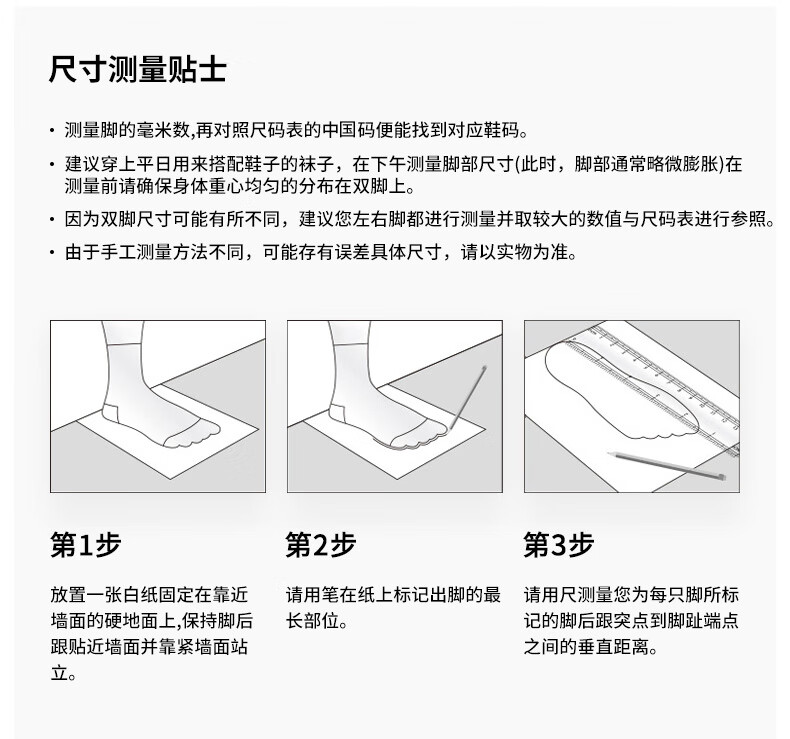 尺寸测量贴士

• 测量脚的毫米数,再对照尺码表的中国码便能找到对应鞋码。

• 建议穿上平日用来搭配鞋子的袜子，在下午测量脚部尺寸(此时，脚部通常略微膨胀)在测量前请确保身体重心均匀的分布在双脚上。

• 因为双脚尺寸可能有所不同，建议您左右脚都进行测量并取较大的数值与尺码表进行参照。

• 由于手工测量方法不同，可能存有误差具体尺寸，请以实物为准。

第1步

放置一张白纸固定在靠近墙面的硬地面上,保持脚后跟贴近墙面并靠紧墙面站立。

第2步

请用笔在纸上标记出脚的最长部位。

第3步

请用尺测量您为每只脚所标记的脚后跟突点到脚趾端点之间的垂直距离。