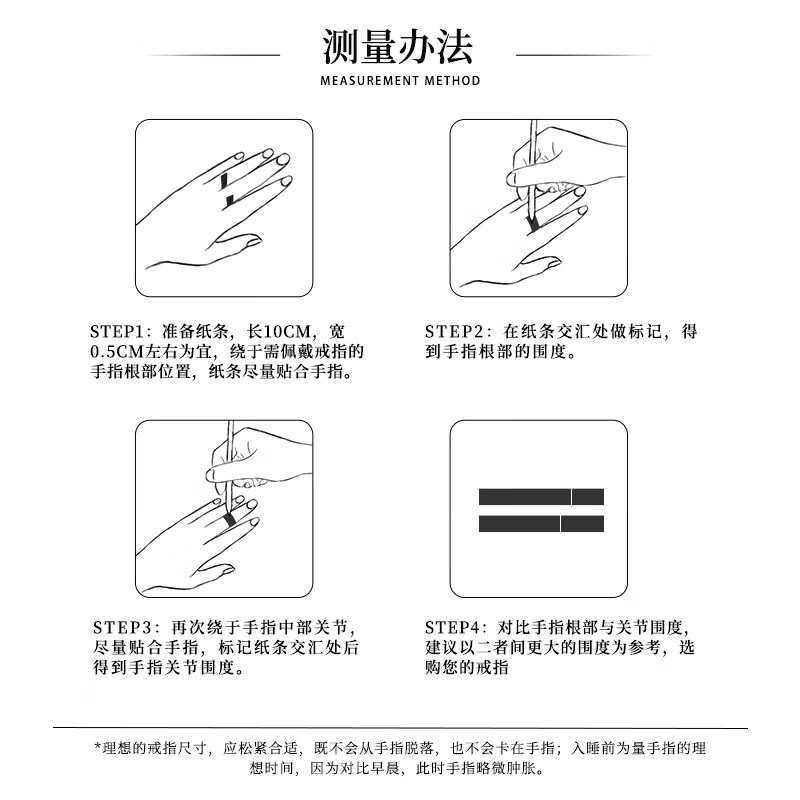 测量办法

MEASUREMENT METHOD

STEP1：准备纸条，长10CM，宽0.5CM左右为宜，绕于需佩戴戒指的手指根部位置，纸条尽量贴合手指。

STEP2：在纸条交汇处做标记，得到手指根部的围度。

STEP3：再次绕于手指中部关节，尽量贴合手指，标记纸条交汇处后得到手指关节围度。

STEP4：对比手指根部与关节围度，建议以二者间更大的围度为参考，选购您的戒指

*理想的戒指尺寸，应松紧合适，既不会从手指脱落，也不会卡在手指；入睡前为量手指的理想时间，因为对比早晨，此时手指略微肿胀。