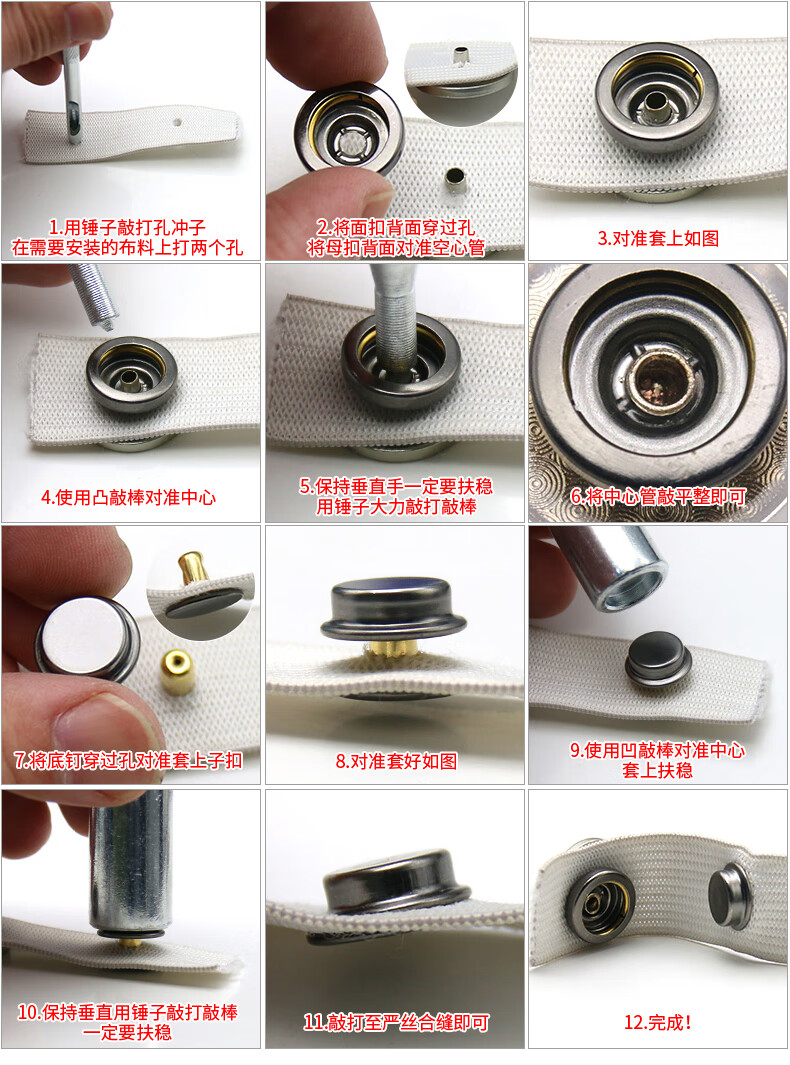 1.用锤子敲打孔冲子
在需要安装的布料上打两个孔

2.将面扣背面穿过孔
将母扣背面对准空心管

3.对准套上如图

4.使用凸敲棒对准中心

5.保持垂直手一定要扶稳
用锤子大力敲打敲棒

6.将中心管敲平整即可

7.将底钉穿过孔对准套上子扣

8.对准套好如图

9.使用凹敲棒对准中心
套上扶稳

10.保持垂直用锤子敲打敲棒
一定要扶稳

11.敲打至严丝合缝即可

12.完成!