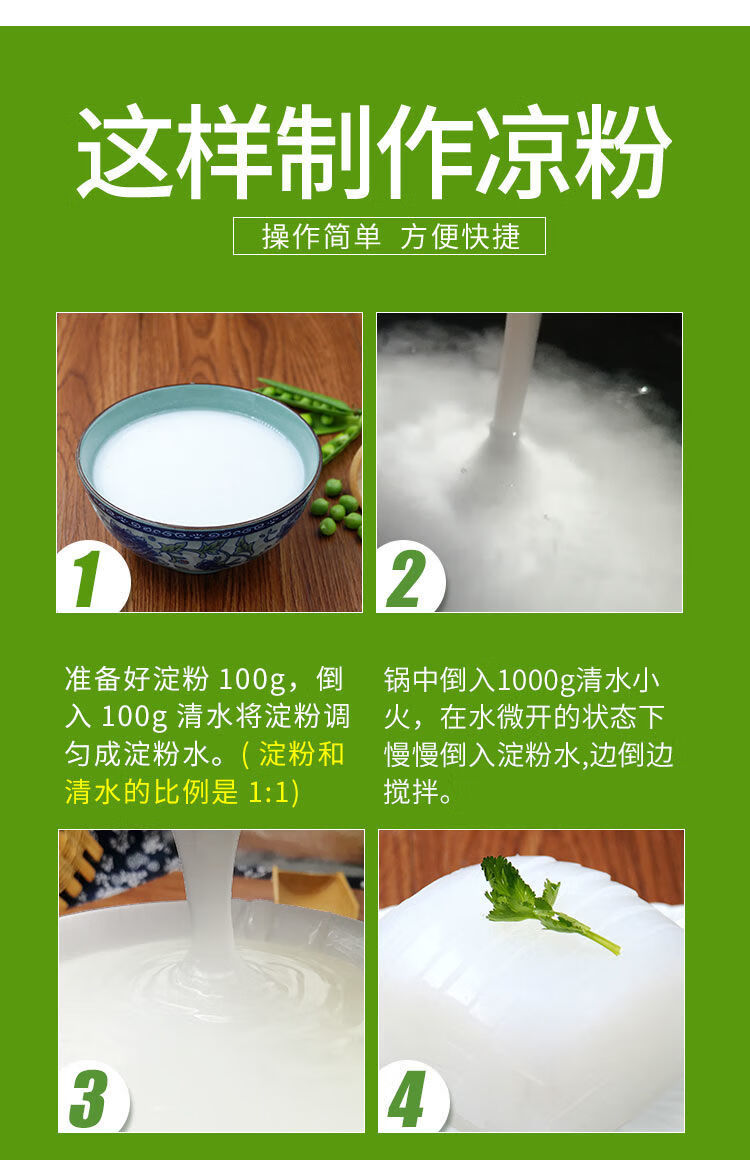 这样制作凉粉

操作简单 方便快捷

1

2

准备好淀粉 100g，倒入 100g 清水将淀粉调匀成淀粉水。( 淀粉和清水的比例是 1:1)

锅中倒入1000g清水小火，在水微开的状态下慢慢倒入淀粉水,边倒边搅拌。

3

4