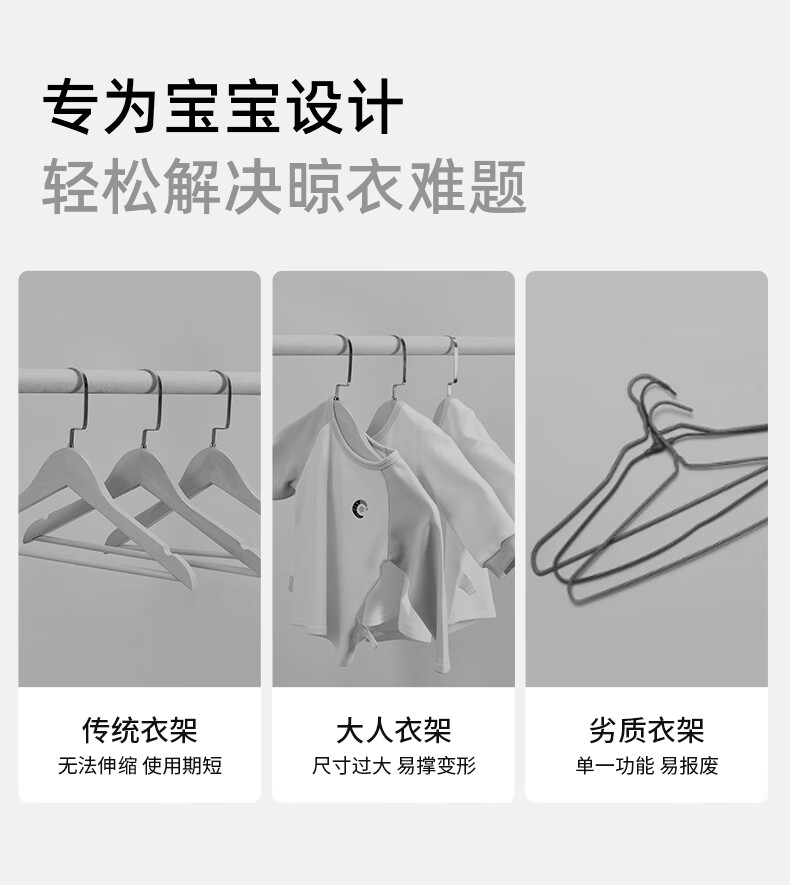 专为宝宝设计
轻松解决晾衣难题

传统衣架
无法伸缩 使用期短

大人衣架
尺寸过大 易撑变形

劣质衣架
单一功能 易报废